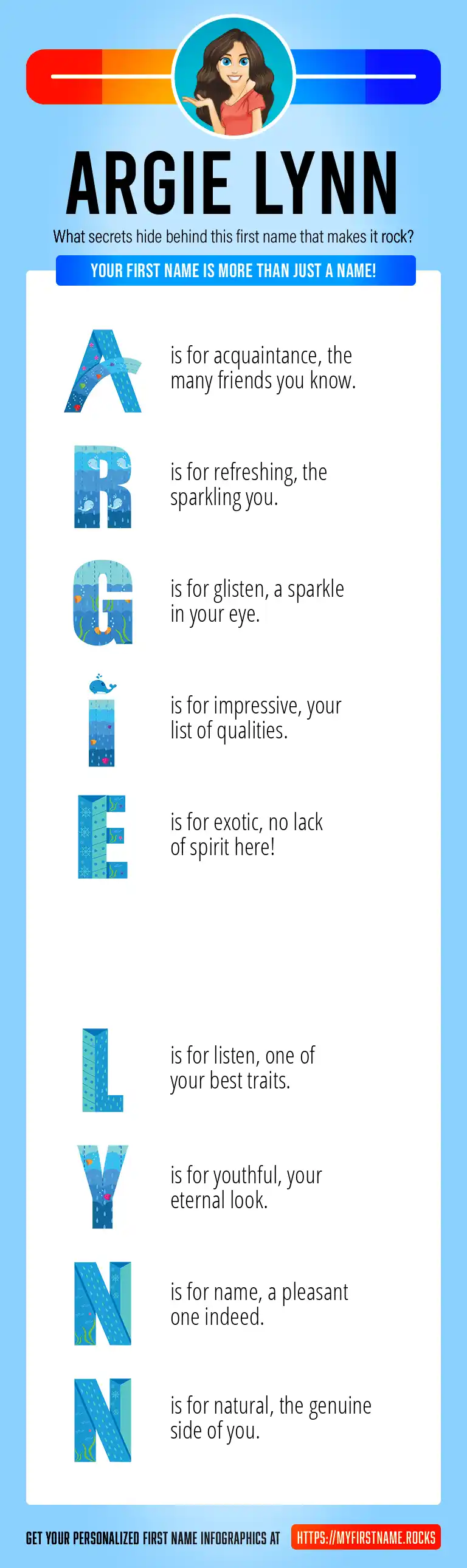 ARGIE LYNN

What secrets hide behind this first name that makes it rock?

YOUR FIRST NAME IS MORE THAN JUST A NAME!

A is for acquaintance, the many friends you know.

R is for refreshing, the sparkling you.

G is for glisten, a sparkle in your eye.

I is for impressive, your list of qualities.

E is for exotic, no lack of spirit here!

L is for listen, one of your best traits.

Y is for youthful, your eternal look.

N is for name, a pleasant one indeed.

N is for natural, the genuine side of you.

GET YOUR PERSONALIZED FIRST NAME INFOGRAPHICS AT HTTPS://MYFIRSTNAME.ROCKS