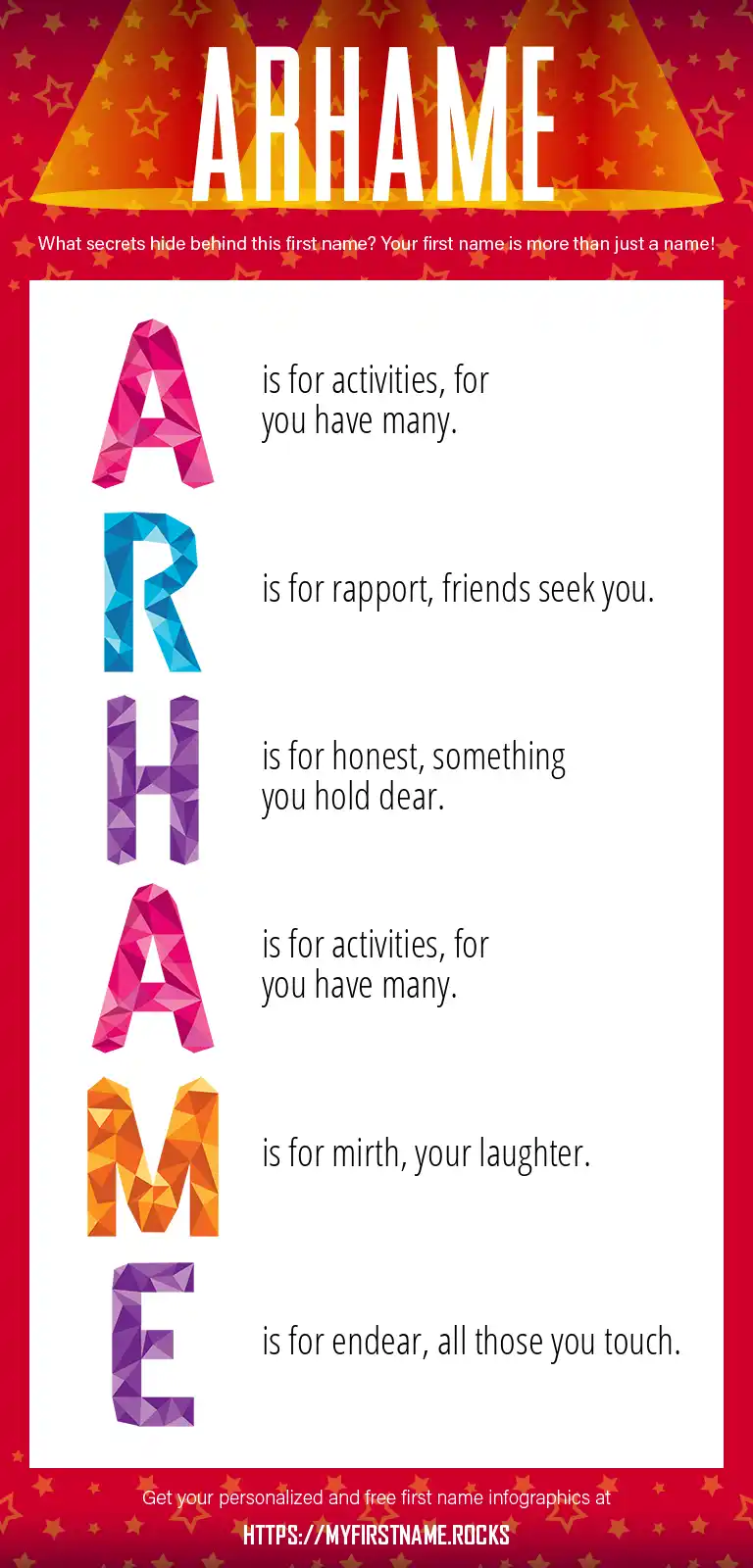 ARHAME

What secrets hide behind this first name? Your first name is more than just a name!

A is for activities, for you have many.

R is for rapport, friends seek you.

H is for honest, something you hold dear.

A is for activities, for you have many.

M is for mirth, your laughter.

E is for endear, all those you touch.

Get your personalized and free first name infographics at

HTTPS://MYFIRSTNAME.ROCKS