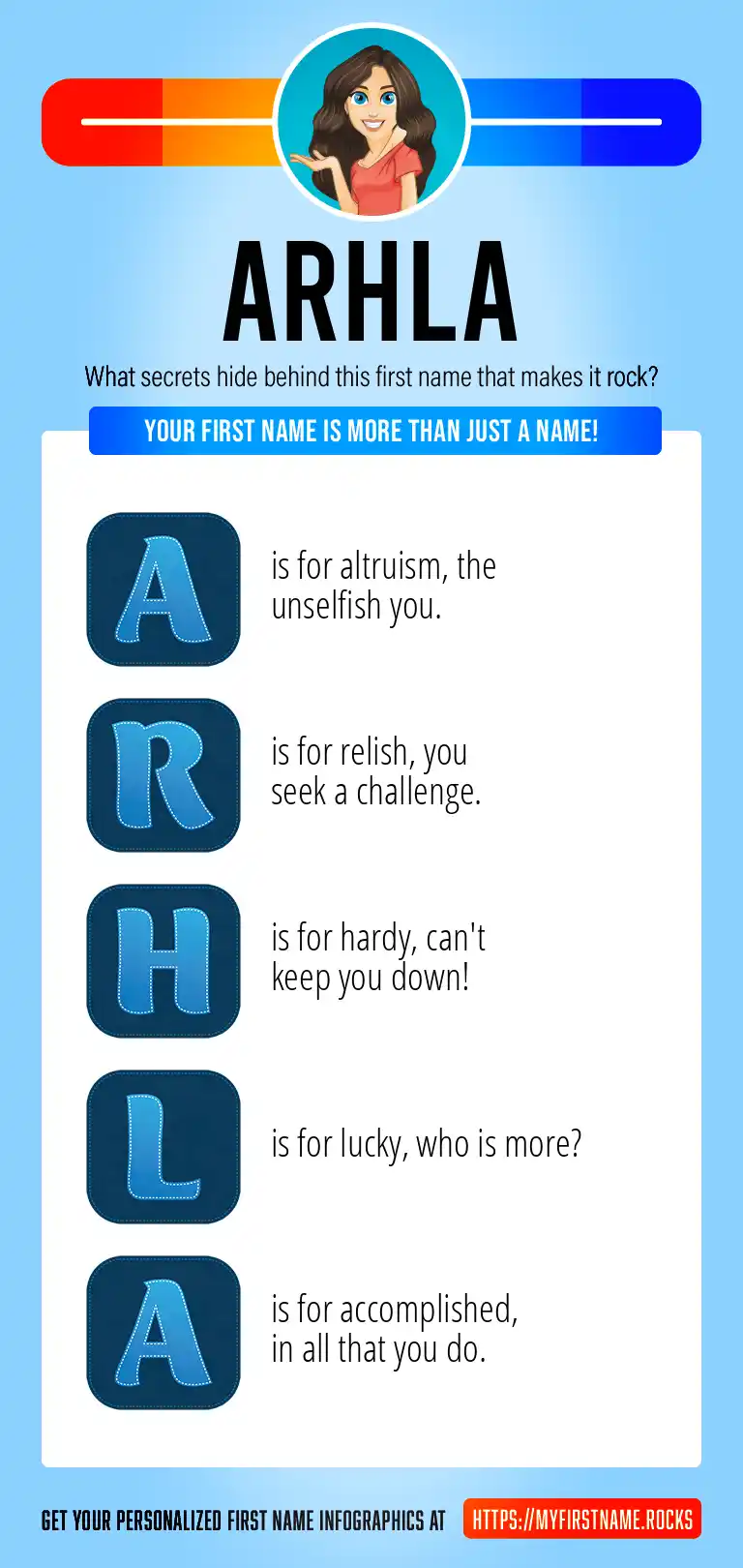 ARHLA

What secrets hide behind this first name that makes it rock?

YOUR FIRST NAME IS MORE THAN JUST A NAME!

A is for altruism, the unselfish you.

R is for relish, you seek a challenge.

H is for hardy, can't keep you down!

L is for lucky, who is more?

A is for accomplished, in all that you do.

GET YOUR PERSONALIZED FIRST NAME INFOGRAPHICS AT HTTPS://MYFIRSTNAME.ROCKS