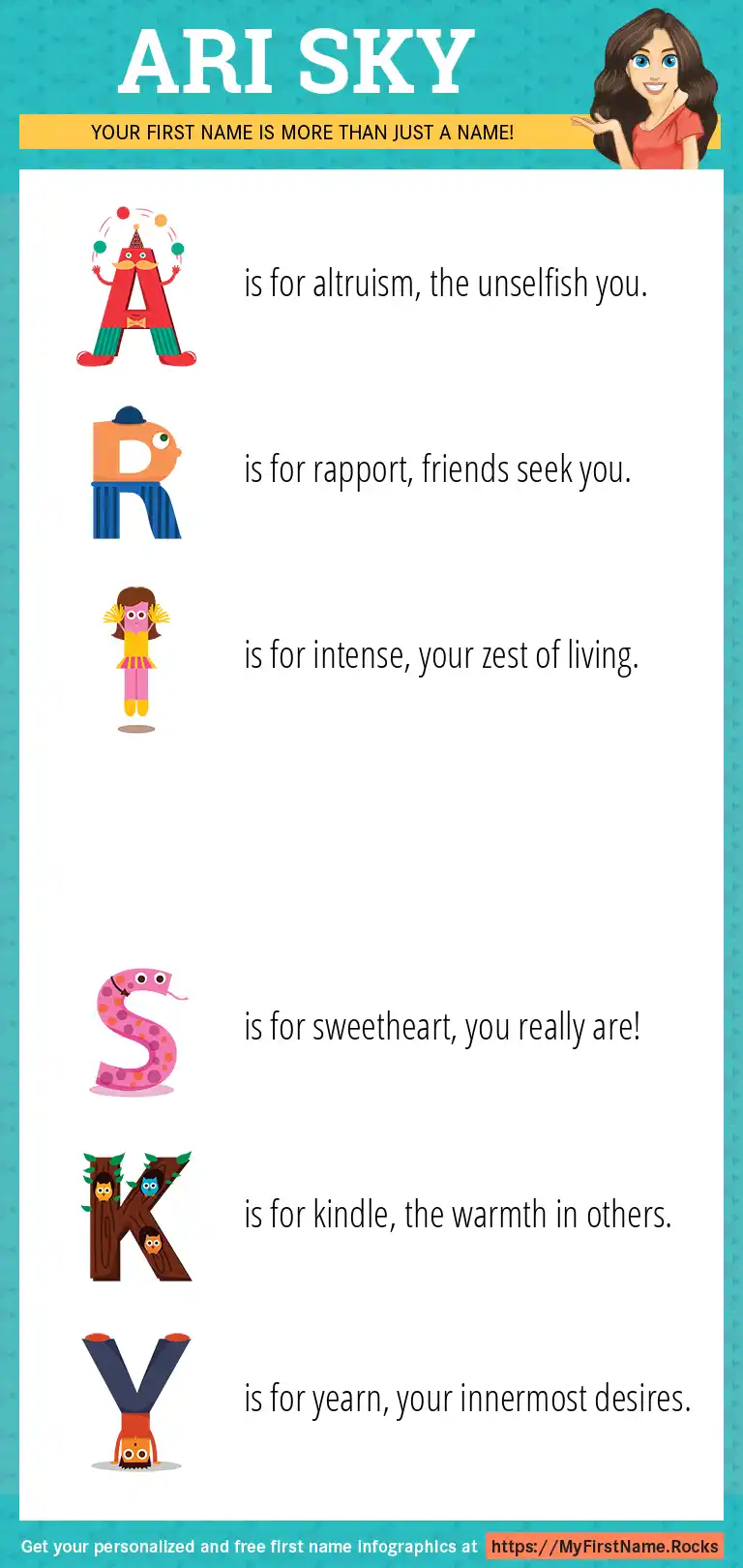 ARI SKY

YOUR FIRST NAME IS MORE THAN JUST A NAME!

A is for altruism, the unselfish you.

R is for rapport, friends seek you.

I is for intense, your zest of living.

S is for sweetheart, you really are!

K is for kindle, the warmth in others.

Y is for yearn, your innermost desires.

Get your personalized and free first name infographics at https://MyFirstName.Rocks