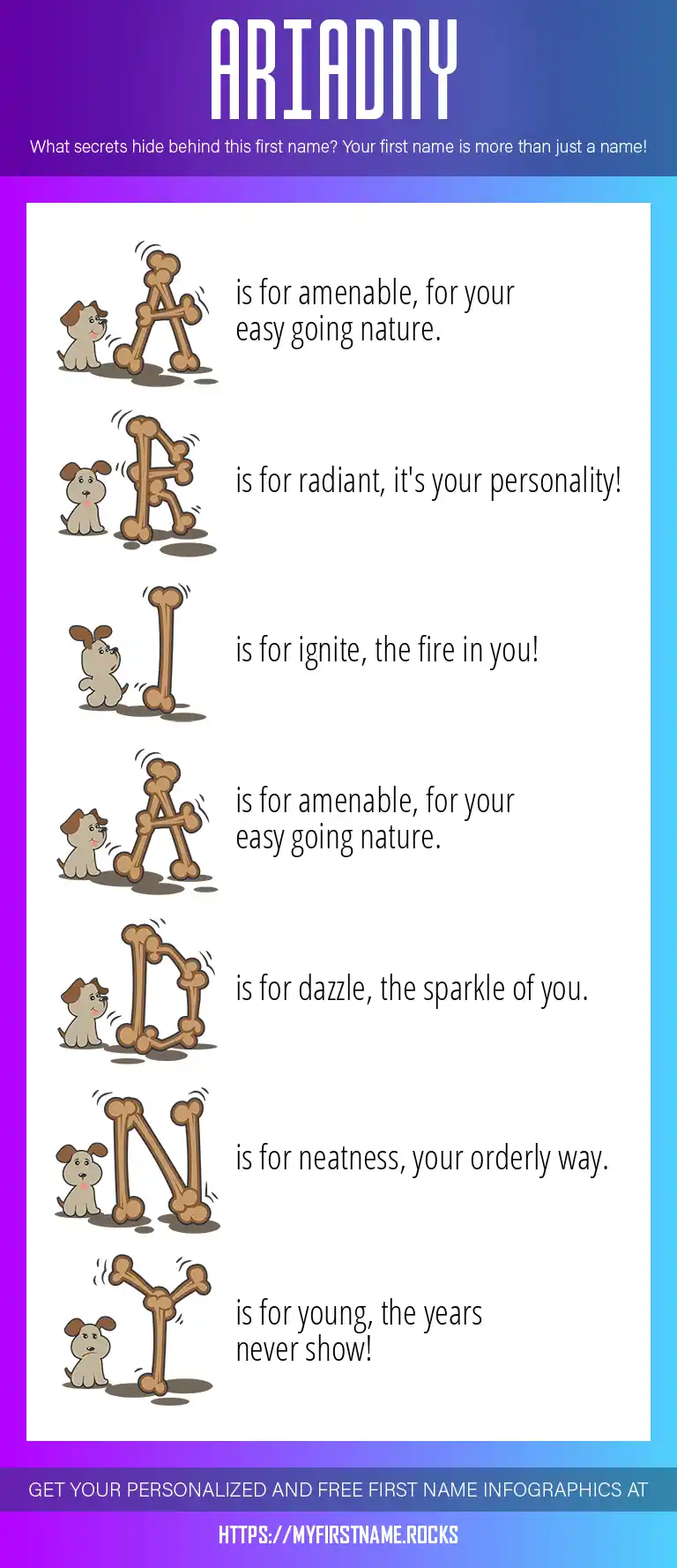 ARIADNY

What secrets hide behind this first name? Your first name is more than just a name!

A is for amenable, for your easy going nature.

R is for radiant, it's your personality!

I is for ignite, the fire in you!

A is for amenable, for your easy going nature.

D is for dazzle, the sparkle of you.

N is for neatness, your orderly way.

Y is for young, the years never show!

GET YOUR PERSONALIZED AND FREE FIRST NAME INFOGRAPHICS AT

HTTPS://MYFIRSTNAME.ROCKS