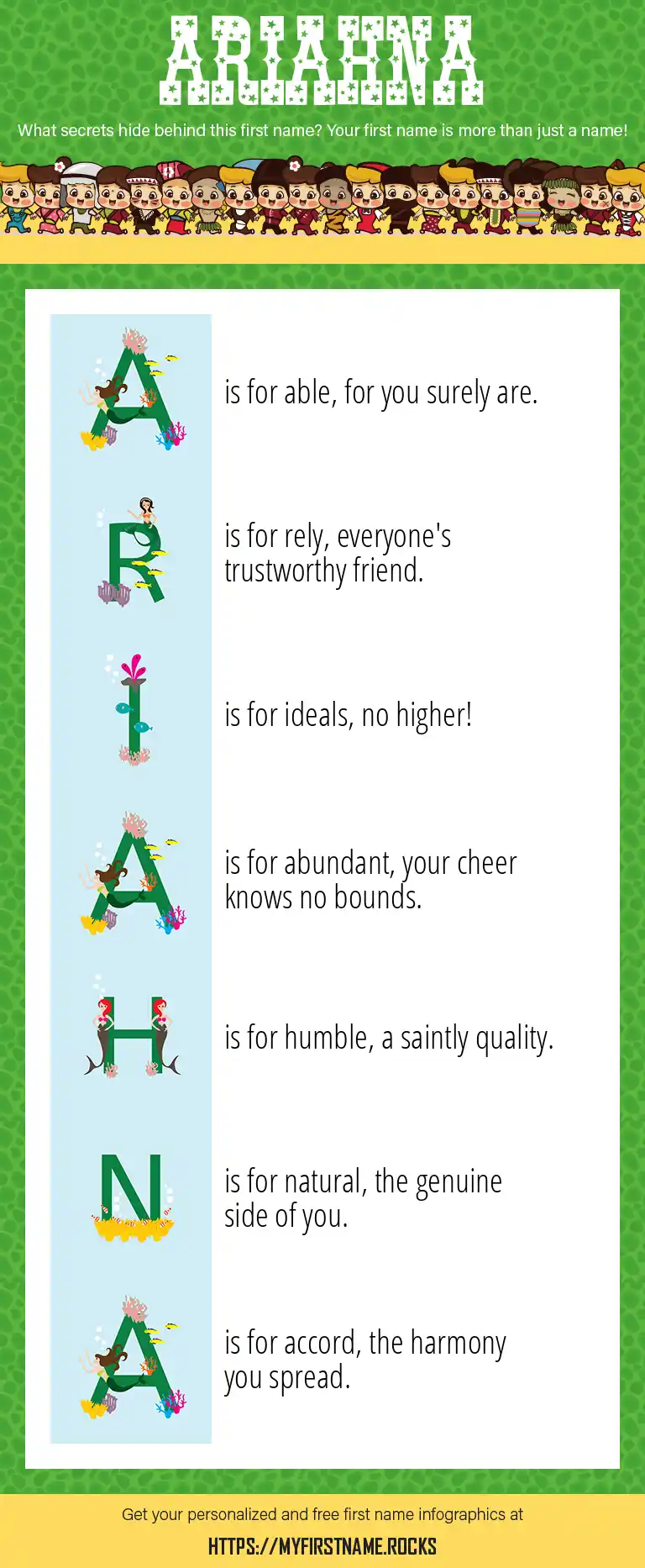 ARIAHNA

What secrets hide behind this first name? Your first name is more than just a name!

A is for able, for you surely are.

R is for rely, everyone's trustworthy friend.

I is for ideals, no higher!

A is for abundant, your cheer knows no bounds.

H is for humble, a saintly quality.

N is for natural, the genuine side of you.

A is for accord, the harmony you spread.

Get your personalized and free first name infographics at

HTTPS://MYFIRSTNAME.ROCKS