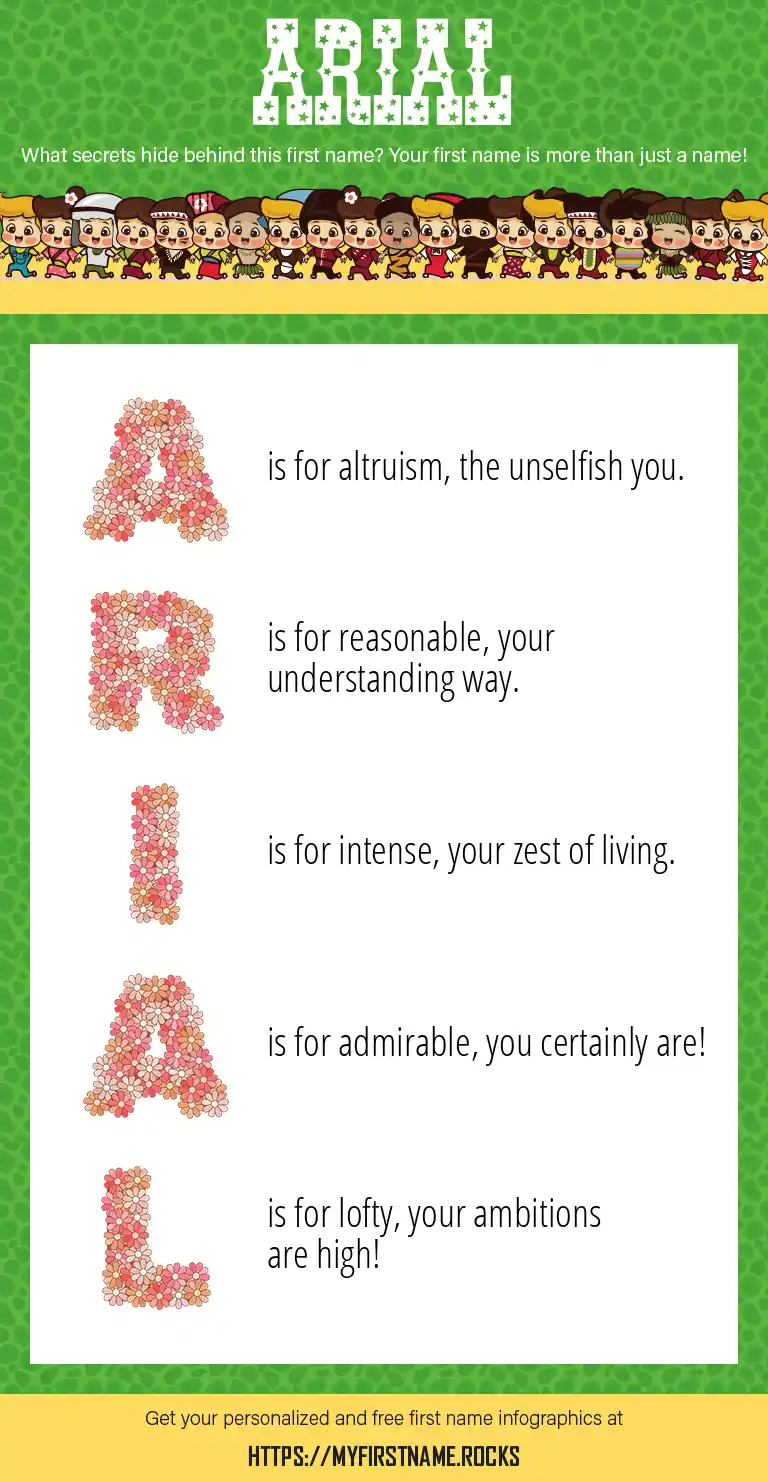 ARIAL

What secrets hide behind this first name? Your first name is more than just a name!

A is for altruism, the unselfish you.

R is for reasonable, your understanding way.

I is for intense, your zest of living.

A is for admirable, you certainly are!

L is for lofty, your ambitions are high!

Get your personalized and free first name infographics at

HTTPS://MYFIRSTNAME.ROCKS