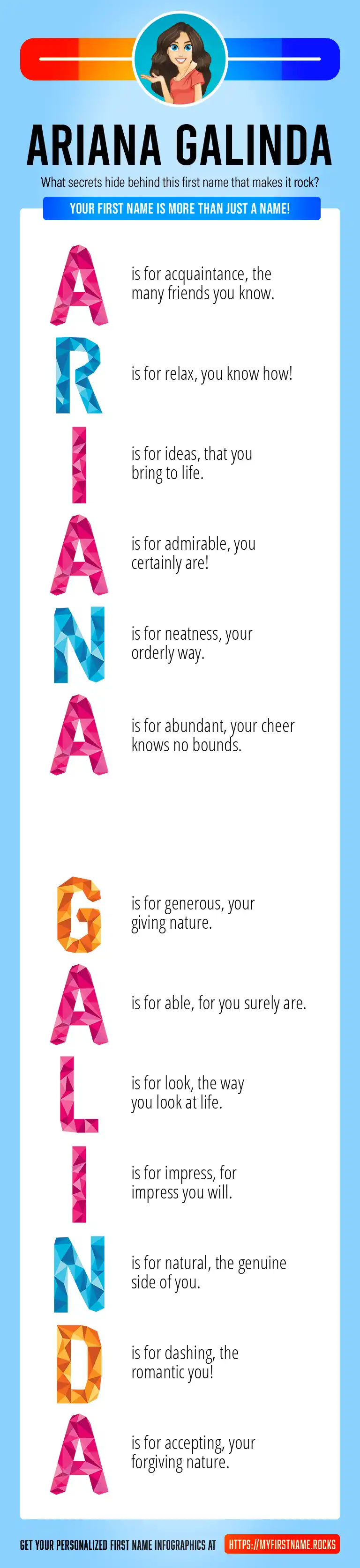 ARIANA GALINDA

What secrets hide behind this first name that makes it rock?

YOUR FIRST NAME IS MORE THAN JUST A NAME!

A is for acquaintance, the many friends you know.

R is for relax, you know how!

I is for ideas, that you bring to life.

A is for admirable, you certainly are!

N is for neatness, your orderly way.

A is for abundant, your cheer knows no bounds.

G is for generous, your giving nature.

A is for able, for you surely are.

L is for look, the way you look at life.

I is for impress, for impress you will.

N is for natural, the genuine side of you.

D is for dashing, the romantic you!

A is for accepting, your forgiving nature.

GET YOUR PERSONALIZED FIRST NAME INFOGRAPHICS AT HTTPS://MYFIRSTNAME.ROCKS