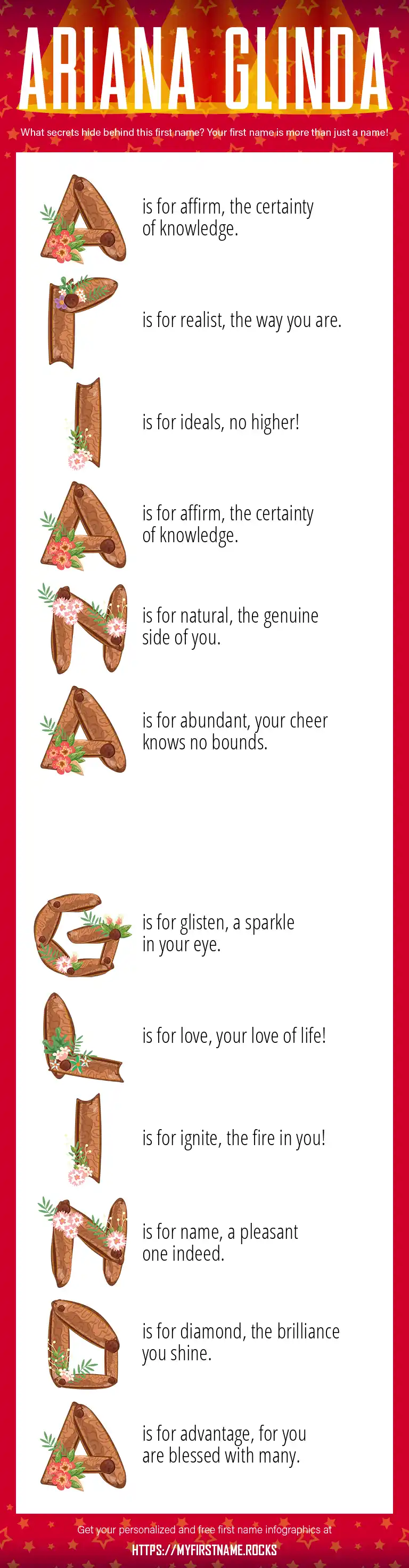 ARIANA GLINDA

What secrets hide behind this first name? Your first name is more than just a name!

A is for affirm, the certainty of knowledge.

R is for realist, the way you are.

I is for ideals, no higher!

A is for affirm, the certainty of knowledge.

N is for natural, the genuine side of you.

A is for abundant, your cheer knows no bounds.

G is for glisten, a sparkle in your eye.

L is for love, your love of life!

I is for ignite, the fire in you!

N is for name, a pleasant one indeed.

D is for diamond, the brilliance you shine.

A is for advantage, for you are blessed with many.

Get your personalized and free first name infographics at

HTTPS://MYFIRSTNAME.ROCKS