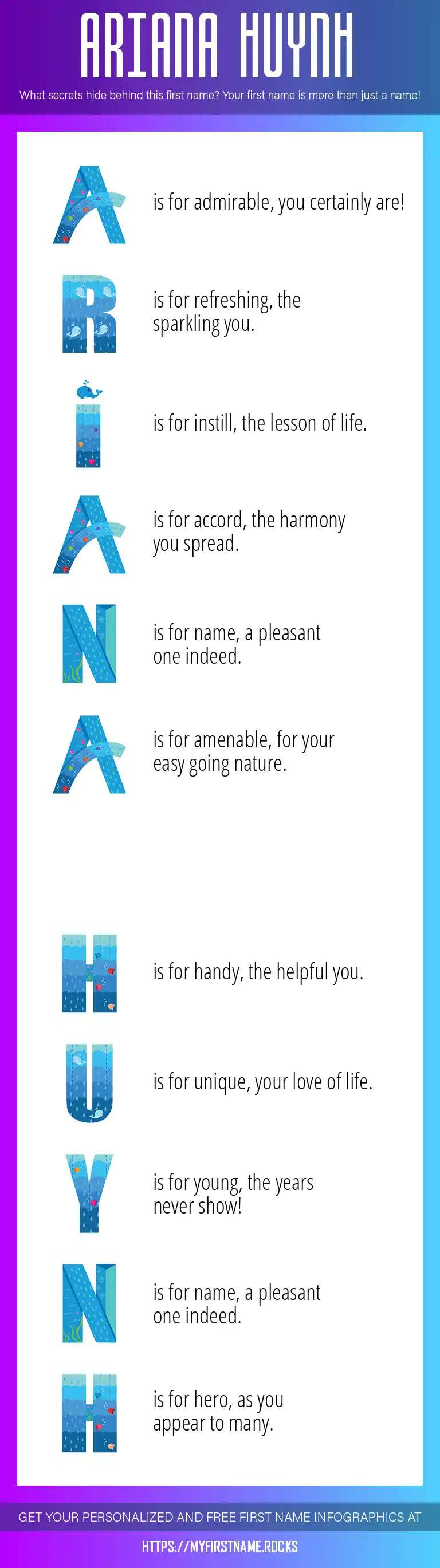 ARIANA HUYNH

What secrets hide behind this first name? Your first name is more than just a name!

A is for admirable, you certainly are!

R is for refreshing, the sparkling you.

I is for instill, the lesson of life.

A is for accord, the harmony you spread.

N is for name, a pleasant one indeed.

A is for amenable, for your easy going nature.

H is for handy, the helpful you.

U is for unique, your love of life.

Y is for young, the years never show!

N is for name, a pleasant one indeed.

H is for hero, as you appear to many.

GET YOUR PERSONALIZED AND FREE FIRST NAME INFOGRAPHICS AT

HTTPS://MYFIRSTNAME.ROCKS