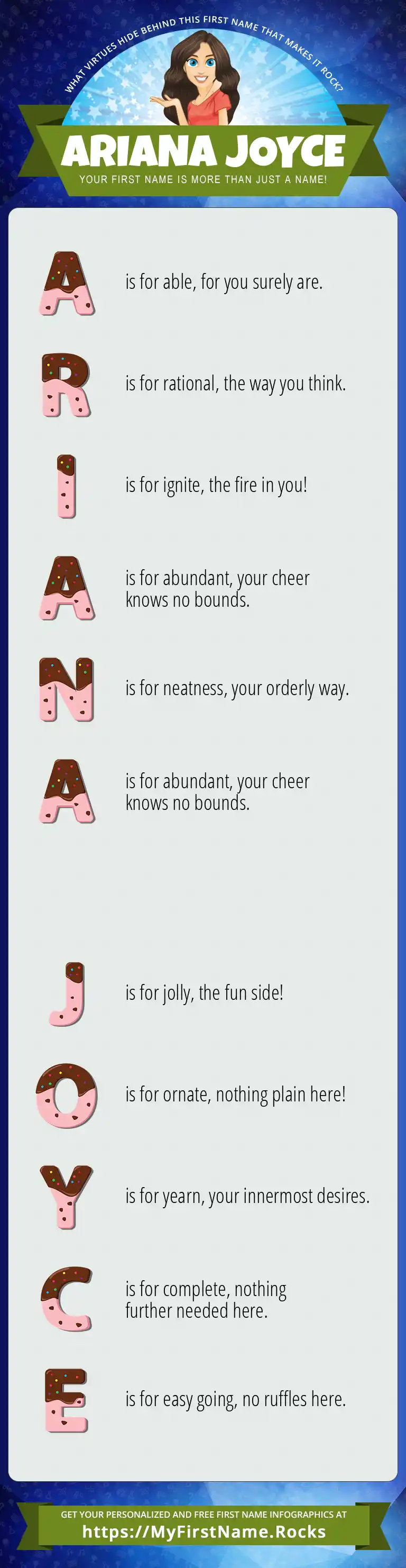 WHAT VIRTUES HIDE BEHIND THIS FIRST NAME THAT MAKES IT ROCK?

ARIANA JOYCE

YOUR FIRST NAME IS MORE THAN JUST A NAME!

A is for able, for you surely are.

R is for rational, the way you think.

I is for ignite, the fire in you!

A is for abundant, your cheer knows no bounds.

N is for neatness, your orderly way.

A is for abundant, your cheer knows no bounds.

J is for jolly, the fun side!

O is for ornate, nothing plain here!

Y is for yearn, your innermost desires.

C is for complete, nothing further needed here.

E is for easy going, no ruffles here.

GET YOUR PERSONALIZED AND FREE FIRST NAME INFOGRAPHICS AT
https://MyFirstName.Rocks