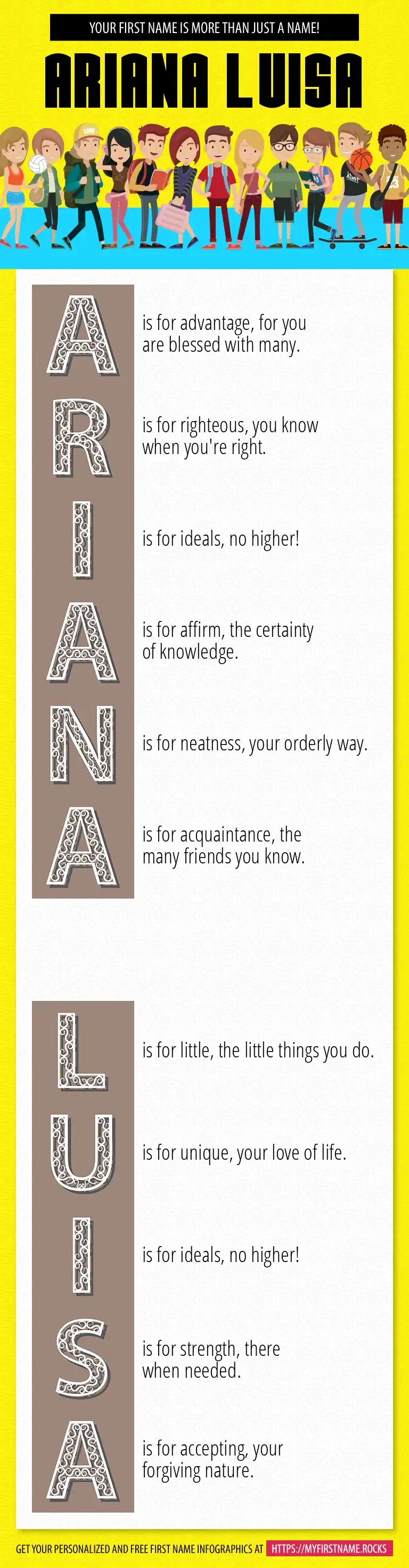 YOUR FIRST NAME IS MORE THAN JUST A NAME!

ARIANA LUISA

A is for advantage, for you are blessed with many.

R is for righteous, you know when you're right.

I is for ideals, no higher!

A is for affirm, the certainty of knowledge.

N is for neatness, your orderly way.

A is for acquaintance, the many friends you know.

L is for little, the little things you do.

U is for unique, your love of life.

I is for ideals, no higher!

S is for strength, there when needed.

A is for accepting, your forgiving nature.

GET YOUR PERSONALIZED AND FREE FIRST NAME INFOGRAPHICS AT HTTPS://MYFIRSTNAME.ROCKS