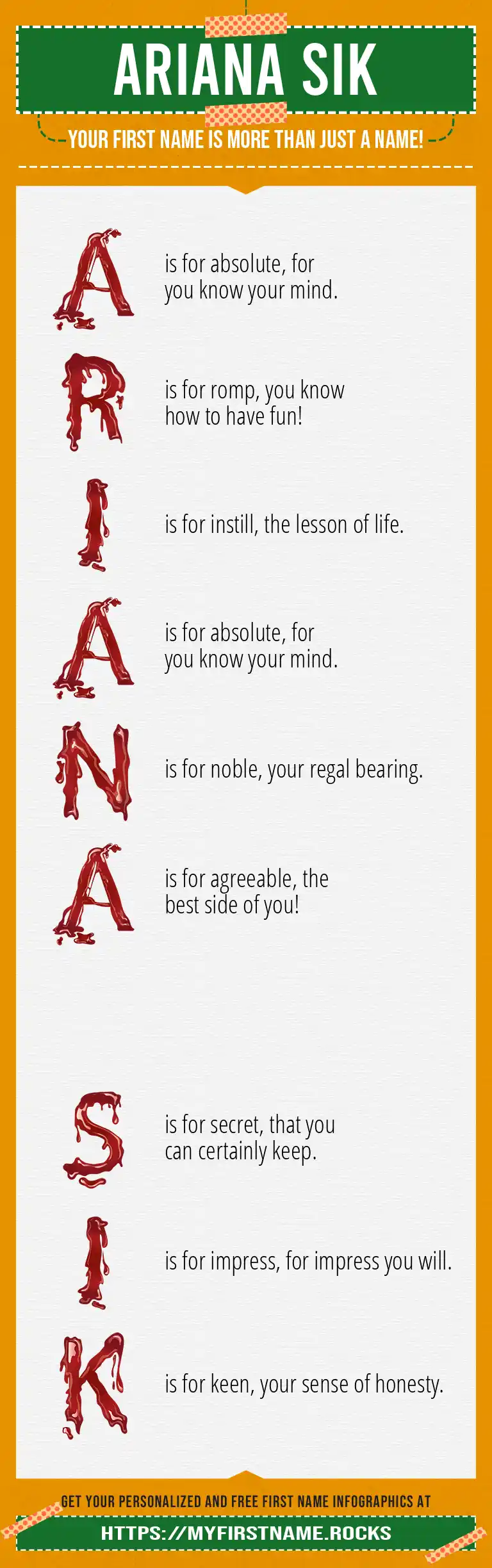 ARIANA SIK

YOUR FIRST NAME IS MORE THAN JUST A NAME!

A is for absolute, for you know your mind.

R is for romp, you know how to have fun!

I is for instill, the lesson of life.

A is for absolute, for you know your mind.

N is for noble, your regal bearing.

A is for agreeable, the best side of you!

S is for secret, that you can certainly keep.

I is for impress, for impress you will.

K is for keen, your sense of honesty.

GET YOUR PERSONALIZED AND FREE FIRST NAME INFOGRAPHICS AT

HTTPS://MYFIRSTNAME.ROCKS