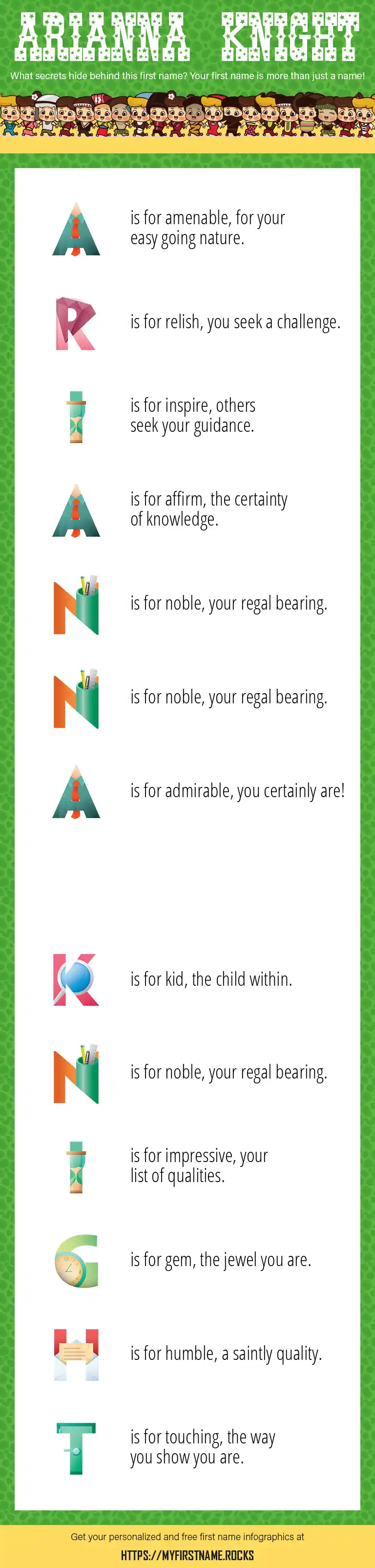 ARIANNA KNIGHT

What secrets hide behind this first name? Your first name is more than just a name!

A is for amenable, for your easy going nature.

R is for relish, you seek a challenge.

I is for inspire, others seek your guidance.

A is for affirm, the certainty of knowledge.

N is for noble, your regal bearing.

N is for noble, your regal bearing.

A is for admirable, you certainly are!

K is for kid, the child within.

N is for noble, your regal bearing.

I is for impressive, your list of qualities.

G is for gem, the jewel you are.

H is for humble, a saintly quality.

T is for touching, the way you show you are.

Get your personalized and free first name infographics at

HTTPS://MYFIRSTNAME.ROCKS