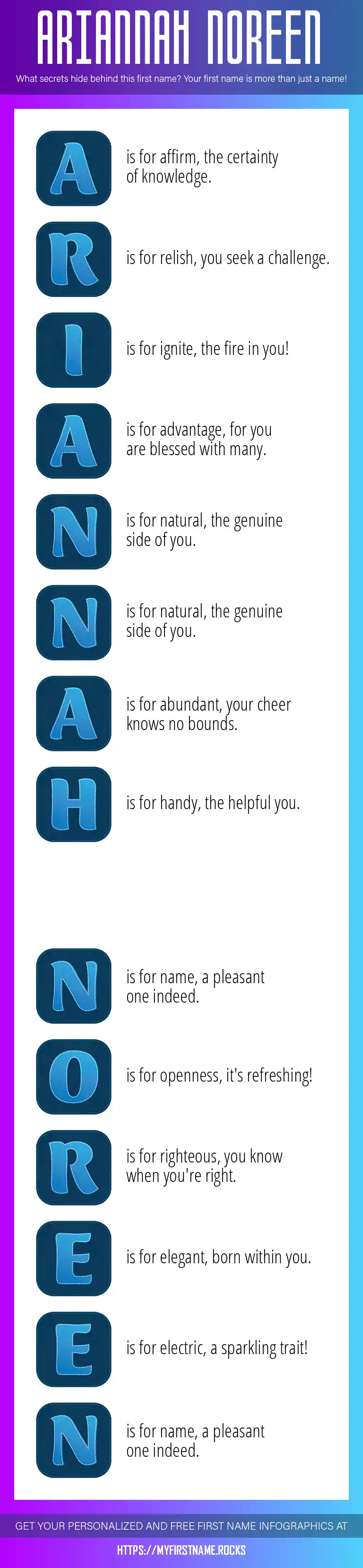 ARIANNAH NOREEN

What secrets hide behind this first name? Your first name is more than just a name!

A is for affirm, the certainty of knowledge.

R is for relish, you seek a challenge.

I is for ignite, the fire in you!

A is for advantage, for you are blessed with many.

N is for natural, the genuine side of you.

N is for natural, the genuine side of you.

A is for abundant, your cheer knows no bounds.

H is for handy, the helpful you.

N is for name, a pleasant one indeed.

O is for openness, it's refreshing!

R is for righteous, you know when you're right.

E is for elegant, born within you.

E is for electric, a sparkling trait!

N is for name, a pleasant one indeed.

GET YOUR PERSONALIZED AND FREE FIRST NAME INFOGRAPHICS AT

HTTPS://MYFIRSTNAME.ROCKS