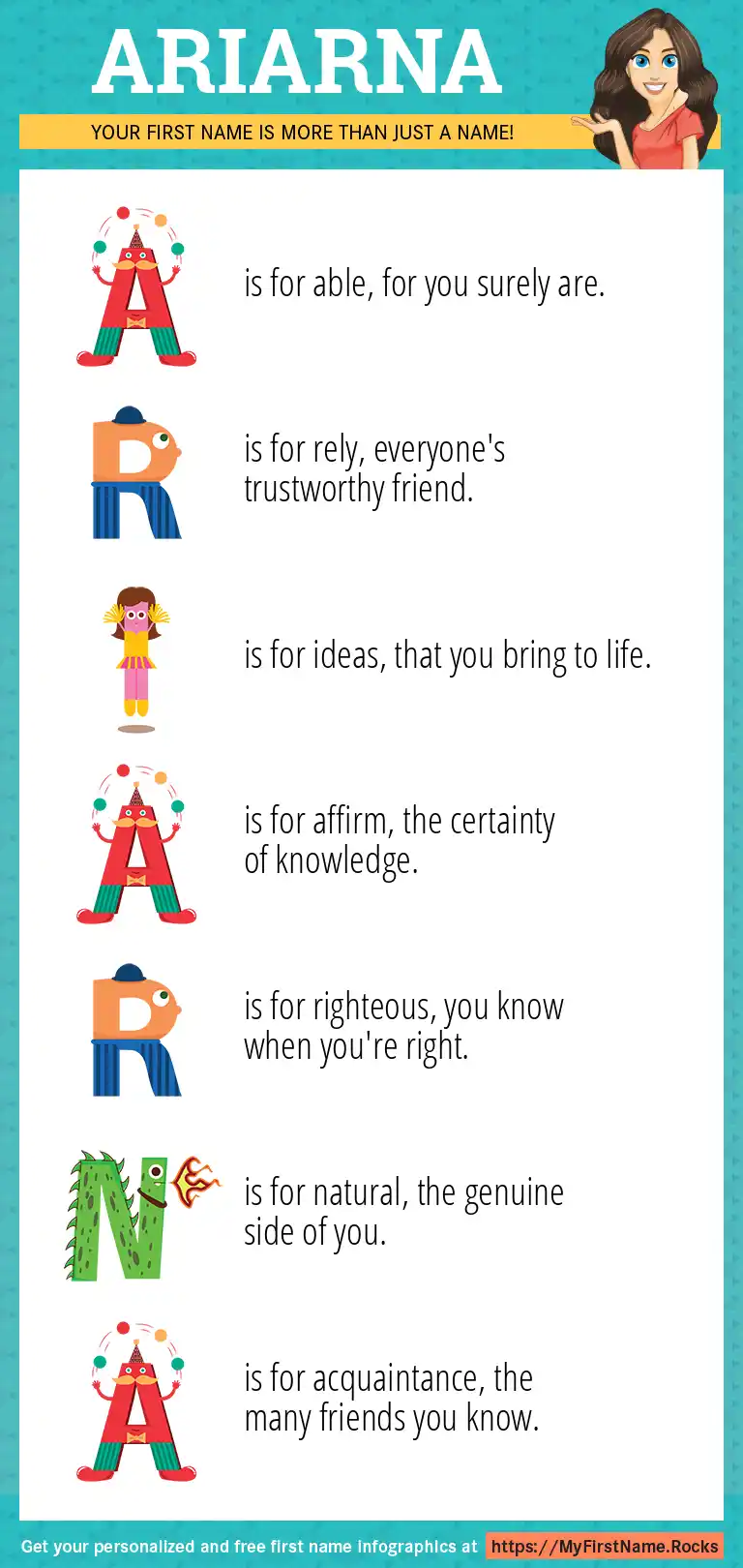 ARIARNA

YOUR FIRST NAME IS MORE THAN JUST A NAME!

A is for able, for you surely are.

R is for rely, everyone's trustworthy friend.

I is for ideas, that you bring to life.

A is for affirm, the certainty of knowledge.

R is for righteous, you know when you're right.

N is for natural, the genuine side of you.

A is for acquaintance, the many friends you know.

Get your personalized and free first name infographics at https://MyFirstName.Rocks