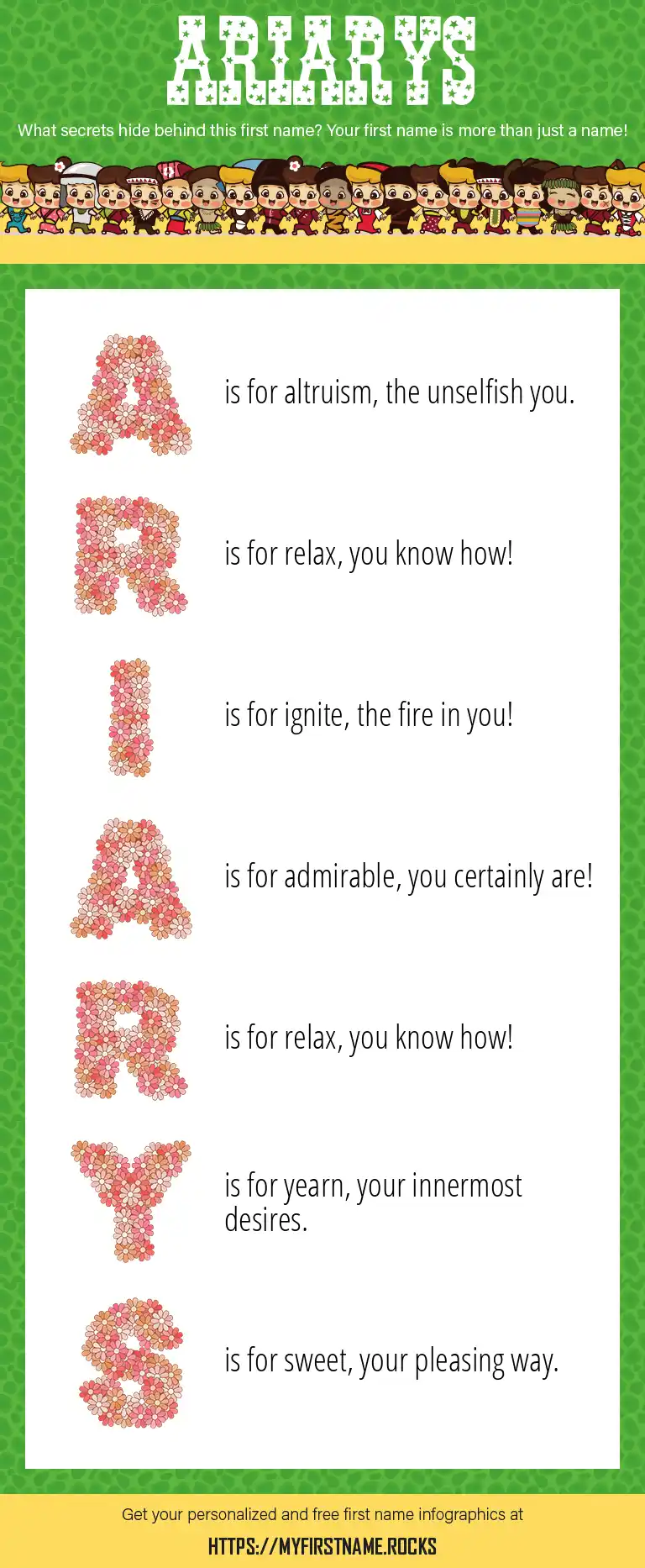 ARIARYS

What secrets hide behind this first name? Your first name is more than just a name!

A is for altruism, the unselfish you.

R is for relax, you know how!

I is for ignite, the fire in you!

A is for admirable, you certainly are!

R is for relax, you know how!

Y is for yearn, your innermost desires.

S is for sweet, your pleasing way.

Get your personalized and free first name infographics at

HTTPS://MYFIRSTNAME.ROCKS