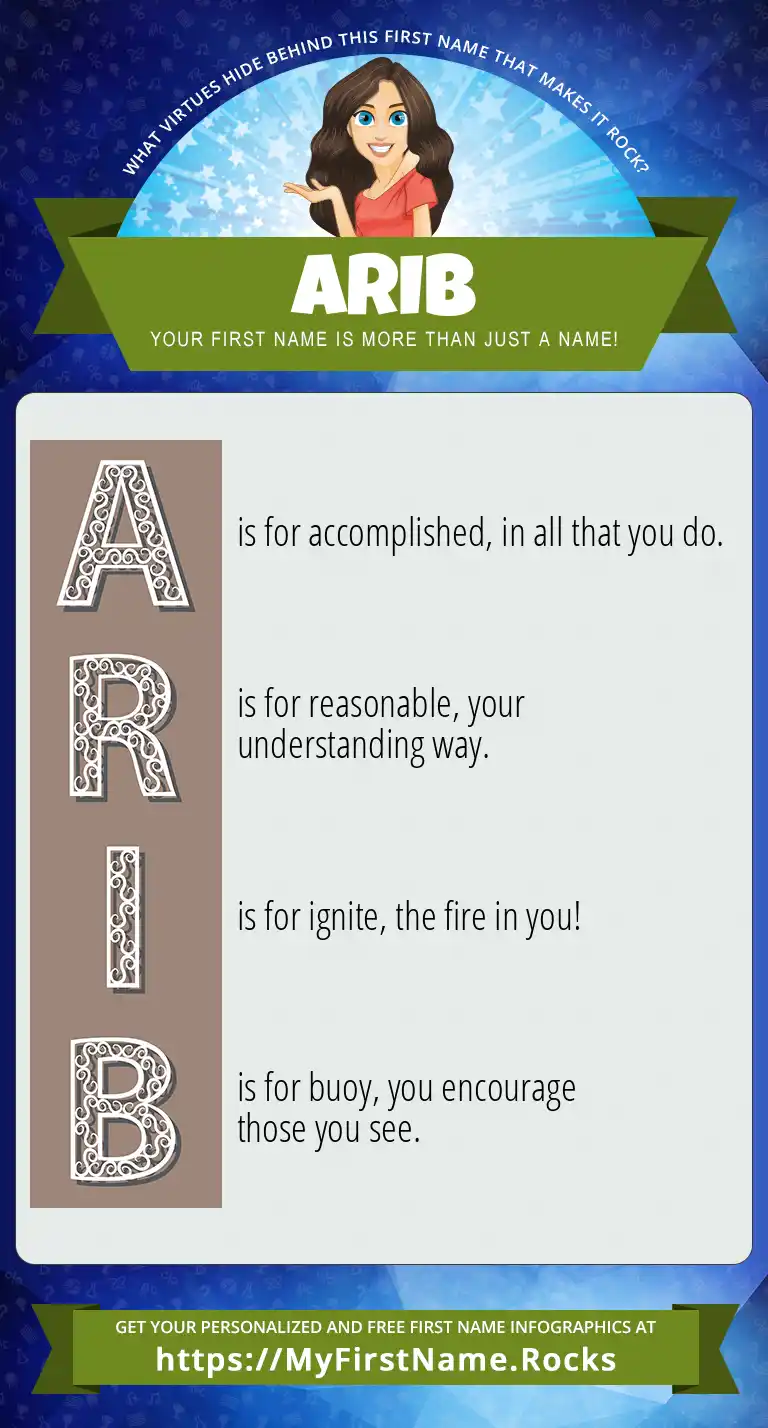 WHAT VIRTUES HIDE BEHIND THIS FIRST NAME THAT MAKES IT ROCK?

ARIB

YOUR FIRST NAME IS MORE THAN JUST A NAME!

A is for accomplished, in all that you do.

R is for reasonable, your understanding way.

I is for ignite, the fire in you!

B is for buoy, you encourage those you see.

GET YOUR PERSONALIZED AND FREE FIRST NAME INFOGRAPHICS AT
https://MyFirstName.Rocks