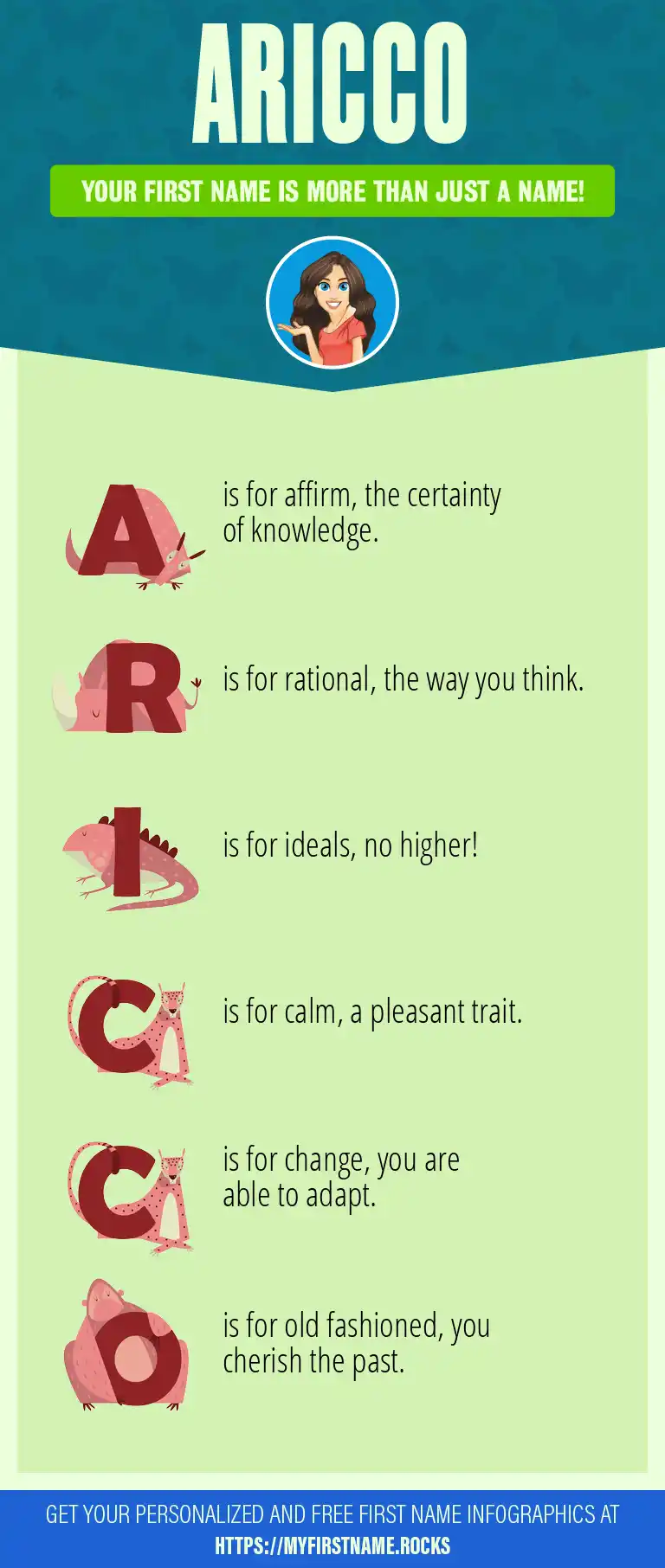 ARICCO

YOUR FIRST NAME IS MORE THAN JUST A NAME!

A is for affirm, the certainty of knowledge.

R is for rational, the way you think.

I is for ideals, no higher!

C is for calm, a pleasant trait.

C is for change, you are able to adapt.

O is for old fashioned, you cherish the past.

GET YOUR PERSONALIZED AND FREE FIRST NAME INFOGRAPHICS AT HTTPS://MYFIRSTNAME.ROCKS