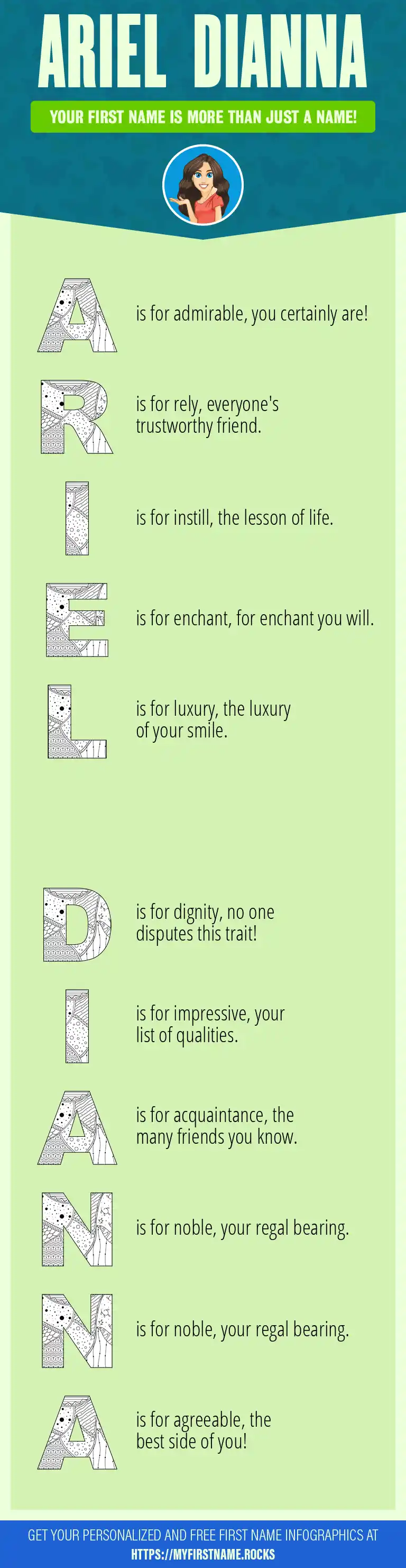 ARIEL DIANNA

YOUR FIRST NAME IS MORE THAN JUST A NAME!

A is for admirable, you certainly are!

R is for rely, everyone's trustworthy friend.

I is for instill, the lesson of life.

E is for enchant, for enchant you will.

L is for luxury, the luxury of your smile.

D is for dignity, no one disputes this trait!

I is for impressive, your list of qualities.

A is for acquaintance, the many friends you know.

N is for noble, your regal bearing.

N is for noble, your regal bearing.

A is for agreeable, the best side of you!

GET YOUR PERSONALIZED AND FREE FIRST NAME INFOGRAPHICS AT HTTPS://MYFIRSTNAME.ROCKS