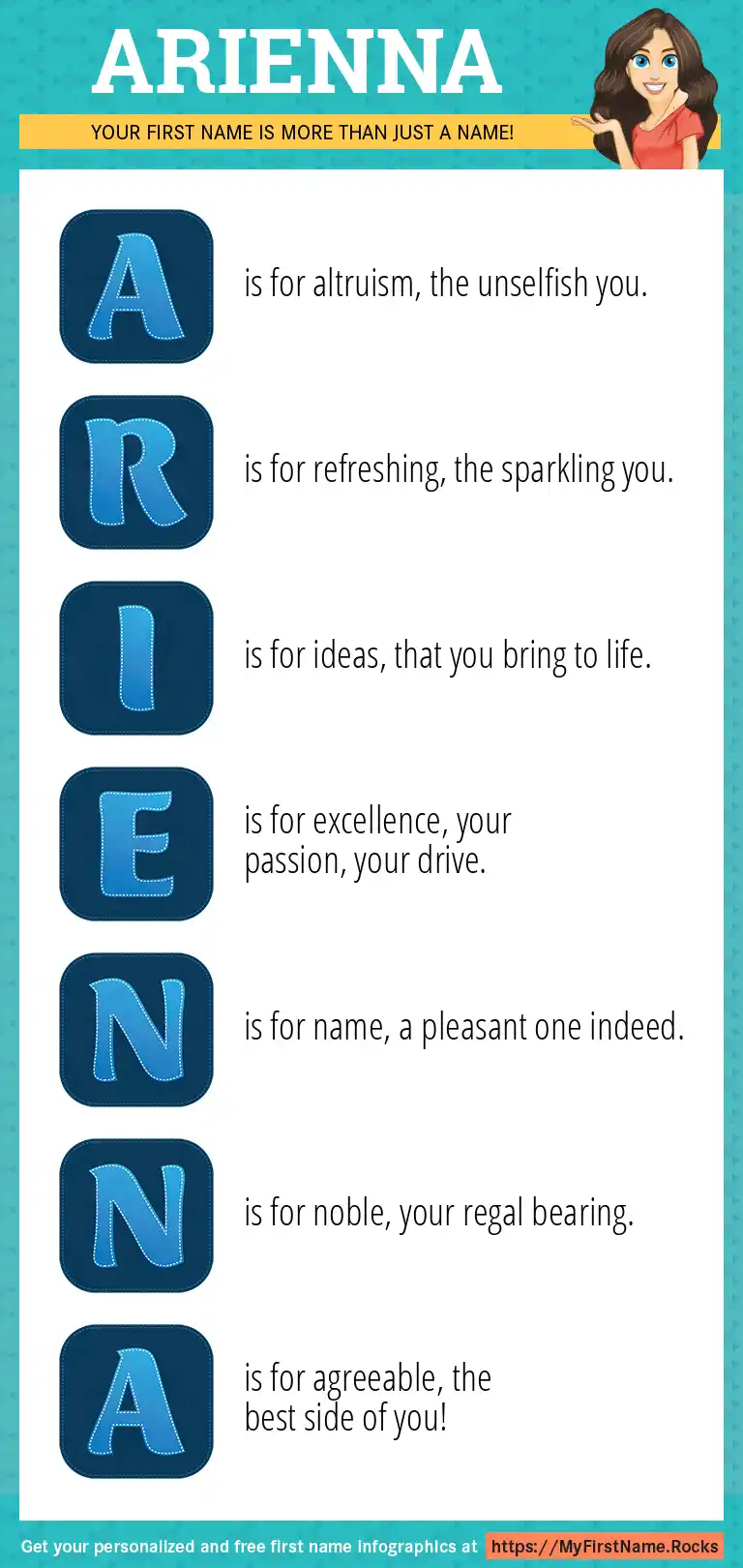 ARIENNA

YOUR FIRST NAME IS MORE THAN JUST A NAME!

A is for altruism, the unselfish you.

R is for refreshing, the sparkling you.

I is for ideas, that you bring to life.

E is for excellence, your passion, your drive.

N is for name, a pleasant one indeed.

N is for noble, your regal bearing.

A is for agreeable, the best side of you!

Get your personalized and free first name infographics at https://MyFirstName.Rocks