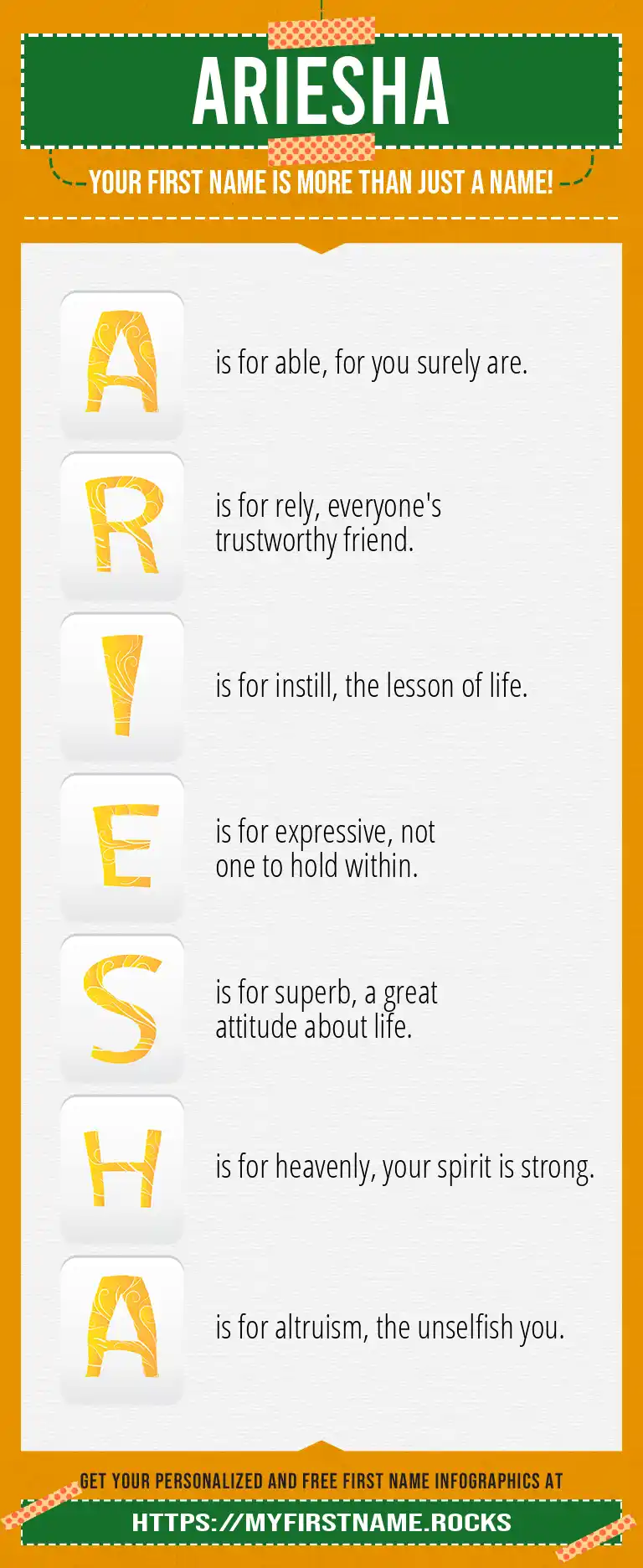 ARIESHA

YOUR FIRST NAME IS MORE THAN JUST A NAME!

A is for able, for you surely are.

R is for rely, everyone's trustworthy friend.

I is for instill, the lesson of life.

E is for expressive, not one to hold within.

S is for superb, a great attitude about life.

H is for heavenly, your spirit is strong.

A is for altruism, the unselfish you.

GET YOUR PERSONALIZED AND FREE FIRST NAME INFOGRAPHICS AT

HTTPS://MYFIRSTNAME.ROCKS