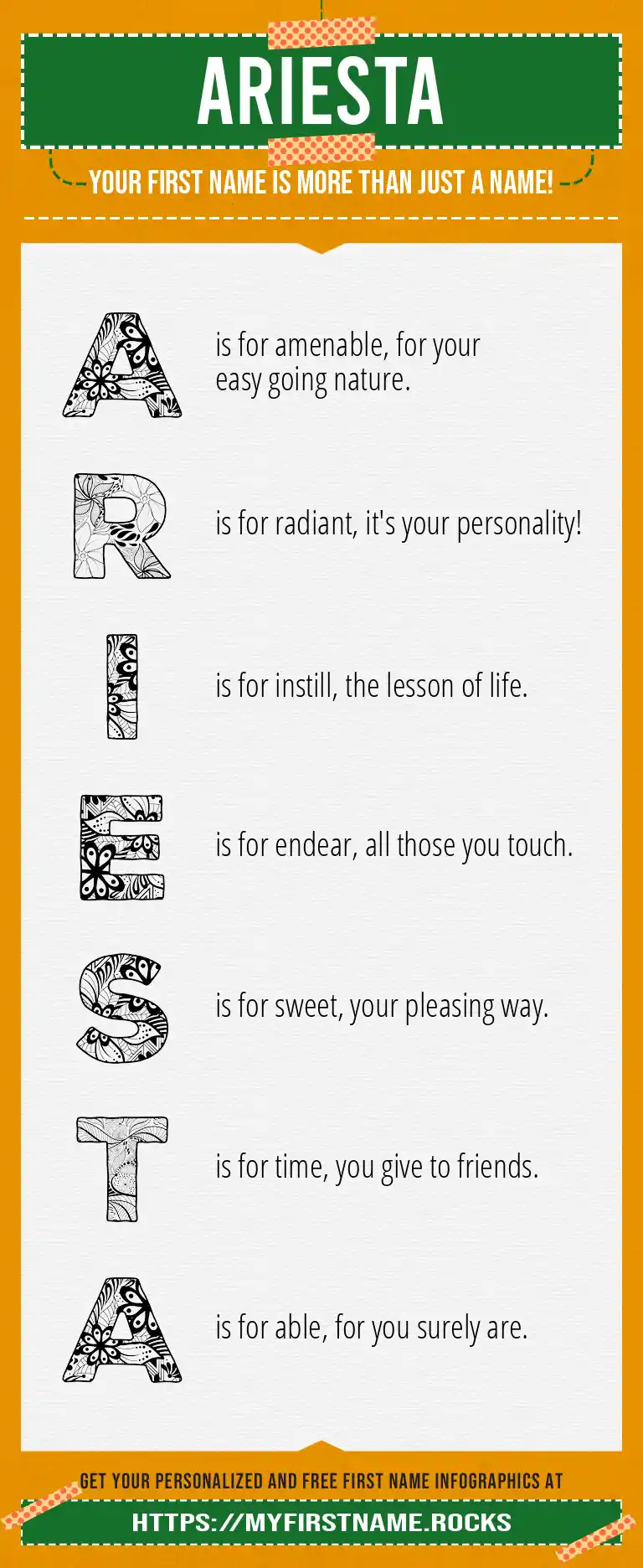 ARIESTA

YOUR FIRST NAME IS MORE THAN JUST A NAME!

A is for amenable, for your easy going nature.

R is for radiant, it's your personality!

I is for instill, the lesson of life.

E is for endear, all those you touch.

S is for sweet, your pleasing way.

T is for time, you give to friends.

A is for able, for you surely are.

GET YOUR PERSONALIZED AND FREE FIRST NAME INFOGRAPHICS AT

HTTPS://MYFIRSTNAME.ROCKS