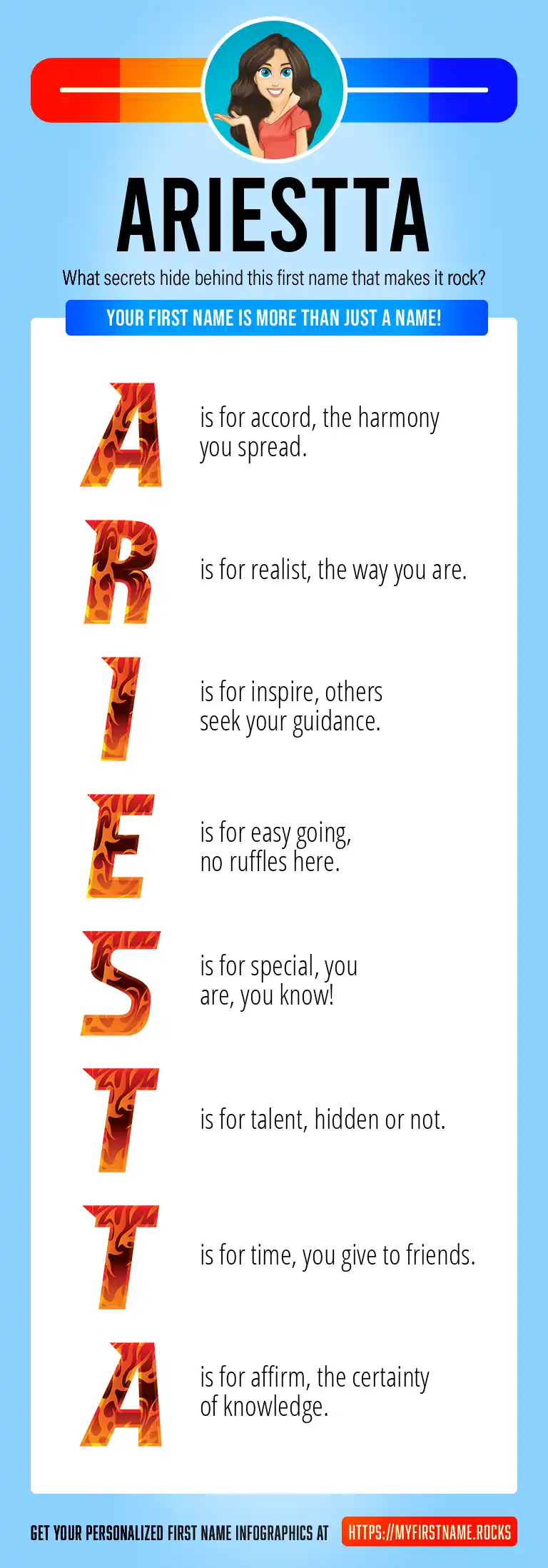 ARIESTTA

What secrets hide behind this first name that makes it rock?

YOUR FIRST NAME IS MORE THAN JUST A NAME!

A is for accord, the harmony you spread.

R is for realist, the way you are.

I is for inspire, others seek your guidance.

E is for easy going, no ruffles here.

S is for special, you are, you know!

T is for talent, hidden or not.

T is for time, you give to friends.

A is for affirm, the certainty of knowledge.

GET YOUR PERSONALIZED FIRST NAME INFOGRAPHICS AT HTTPS://MYFIRSTNAME.ROCKS