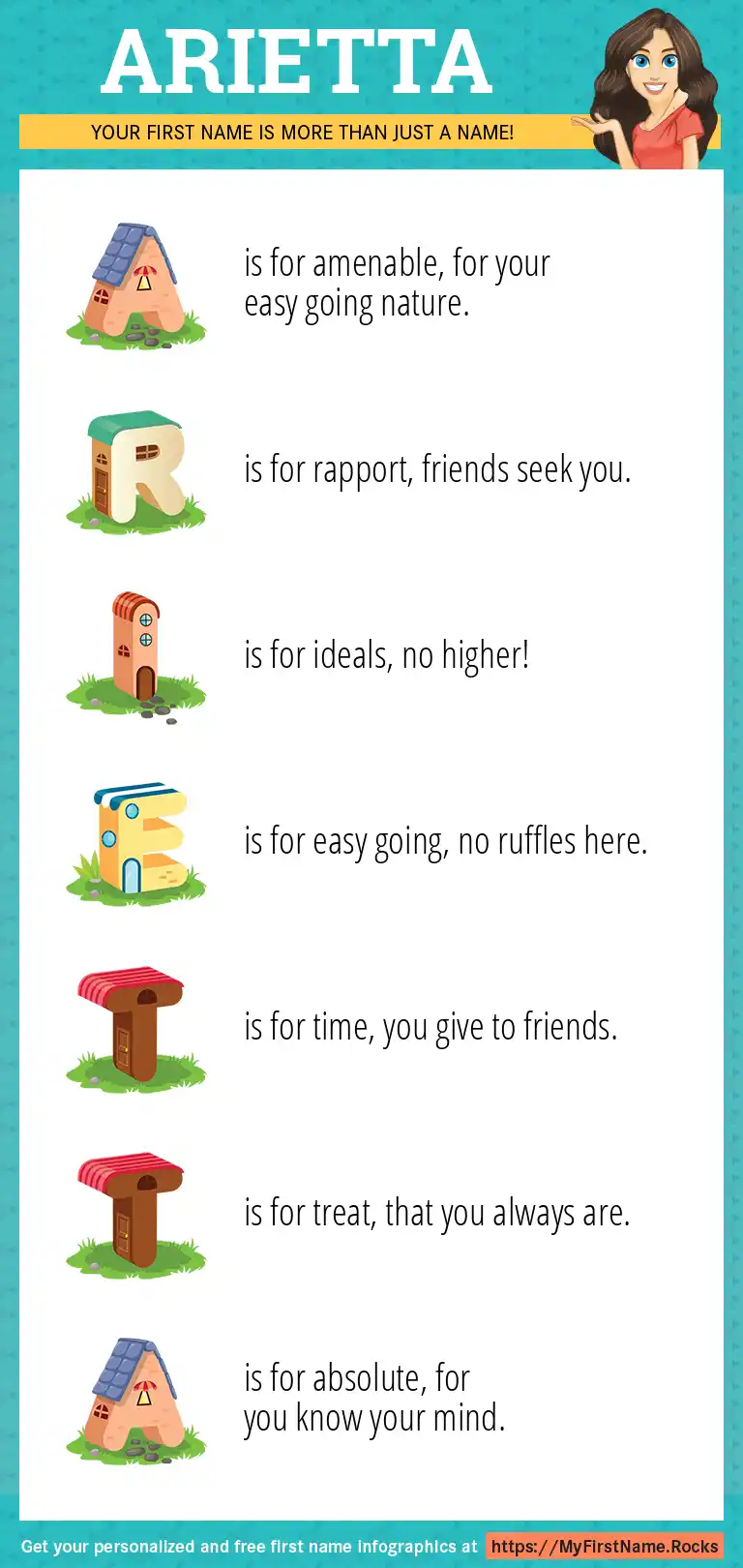 ARIETTA

YOUR FIRST NAME IS MORE THAN JUST A NAME!

A is for amenable, for your easy going nature.

R is for rapport, friends seek you.

I is for ideals, no higher!

E is for easy going, no ruffles here.

T is for time, you give to friends.

T is for treat, that you always are.

A is for absolute, for you know your mind.

Get your personalized and free first name infographics at https://MyFirstName.Rocks