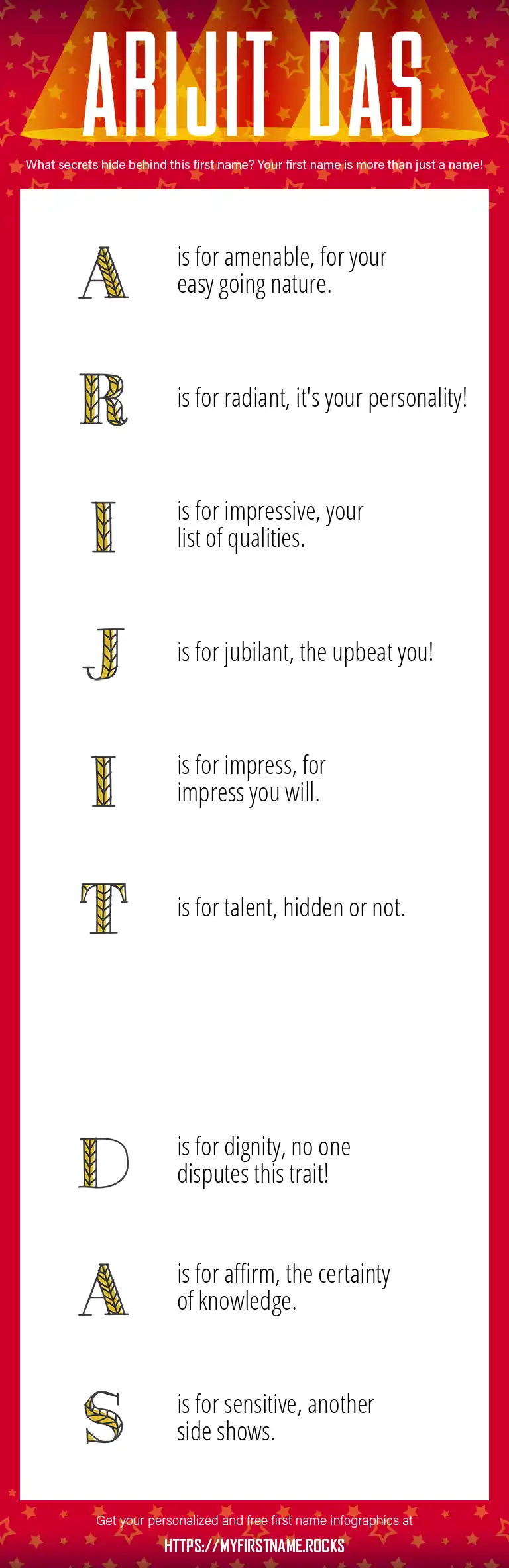 ARIJIT DAS

What secrets hide behind this first name? Your first name is more than just a name!

A is for amenable, for your easy going nature.

R is for radiant, it's your personality!

I is for impressive, your list of qualities.

J is for jubilant, the upbeat you!

I is for impress, for impress you will.

T is for talent, hidden or not.

D is for dignity, no one disputes this trait!

A is for affirm, the certainty of knowledge.

S is for sensitive, another side shows.

Get your personalized and free first name infographics at

HTTPS://MYFIRSTNAME.ROCKS