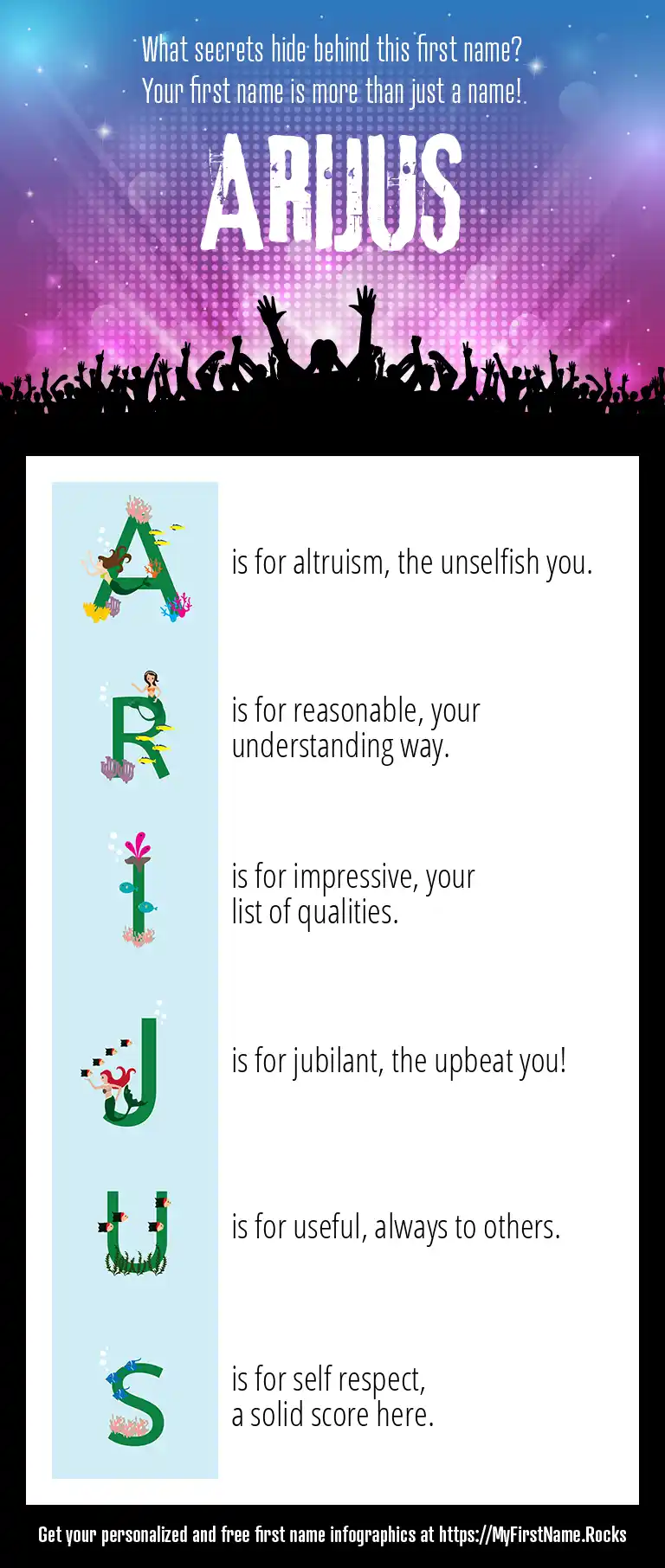 What secrets hide behind this first name?
Your first name is more than just a name!

ARIJUS

A is for altruism, the unselfish you.

R is for reasonable, your understanding way.

I is for impressive, your list of qualities.

J is for jubilant, the upbeat you!

U is for useful, always to others.

S is for self respect, a solid score here.

Get your personalized and free first name infographics at https://MyFirstName.Rocks