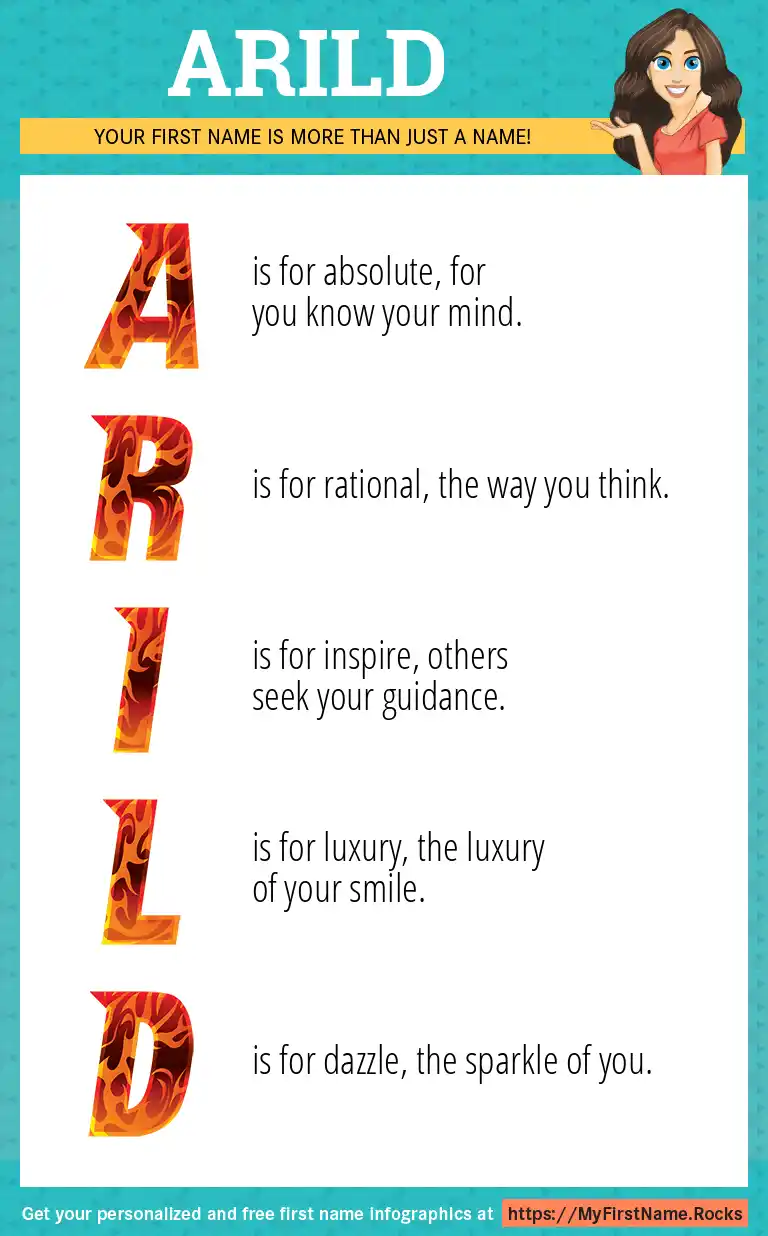 ARILD

YOUR FIRST NAME IS MORE THAN JUST A NAME!

A is for absolute, for you know your mind.

R is for rational, the way you think.

I is for inspire, others seek your guidance.

L is for luxury, the luxury of your smile.

D is for dazzle, the sparkle of you.

Get your personalized and free first name infographics at https://MyFirstName.Rocks