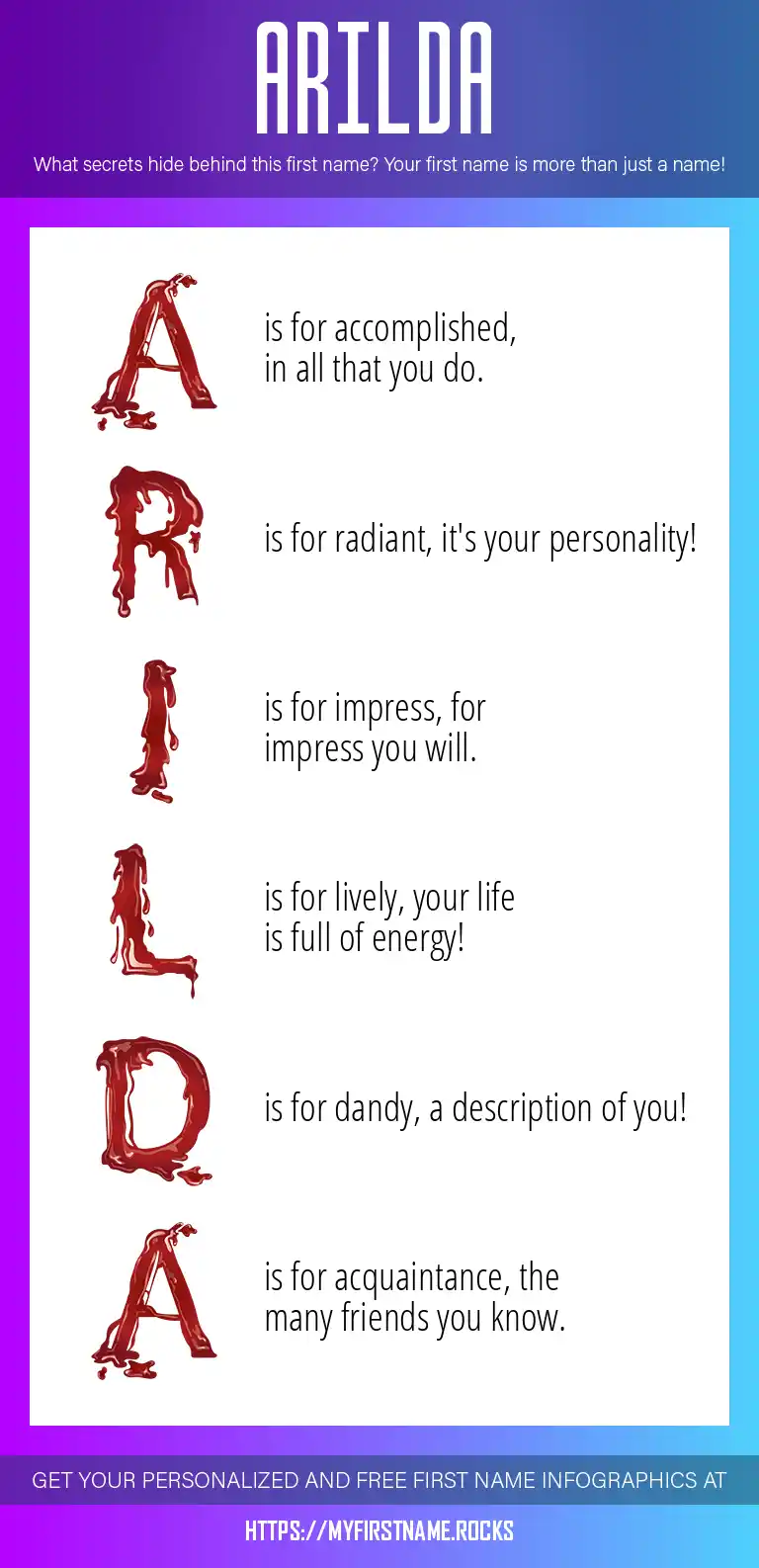 ARILDA

What secrets hide behind this first name? Your first name is more than just a name!

A is for accomplished, in all that you do.

R is for radiant, it's your personality!

I is for impress, for impress you will.

L is for lively, your life is full of energy!

D is for dandy, a description of you!

A is for acquaintance, the many friends you know.

GET YOUR PERSONALIZED AND FREE FIRST NAME INFOGRAPHICS AT

HTTPS://MYFIRSTNAME.ROCKS