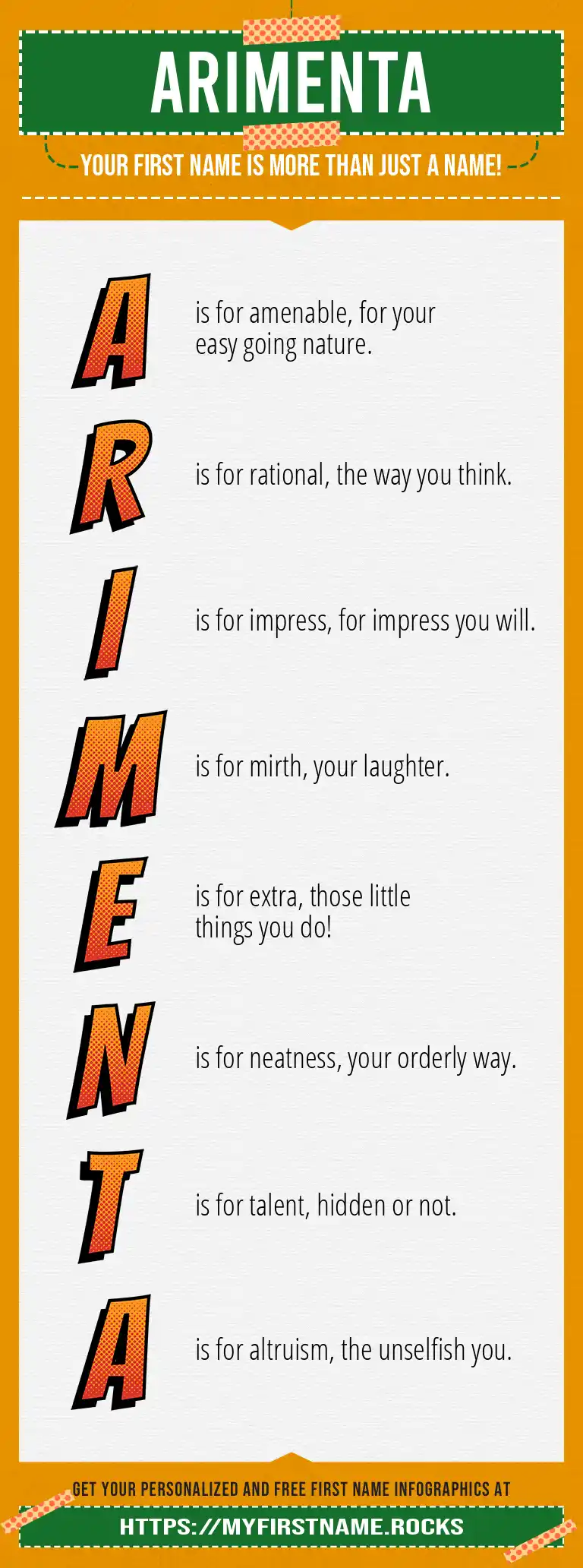 ARIMENTA

YOUR FIRST NAME IS MORE THAN JUST A NAME!

A is for amenable, for your easy going nature.

R is for rational, the way you think.

I is for impress, for impress you will.

M is for mirth, your laughter.

E is for extra, those little things you do!

N is for neatness, your orderly way.

T is for talent, hidden or not.

A is for altruism, the unselfish you.

GET YOUR PERSONALIZED AND FREE FIRST NAME INFOGRAPHICS AT

HTTPS://MYFIRSTNAME.ROCKS