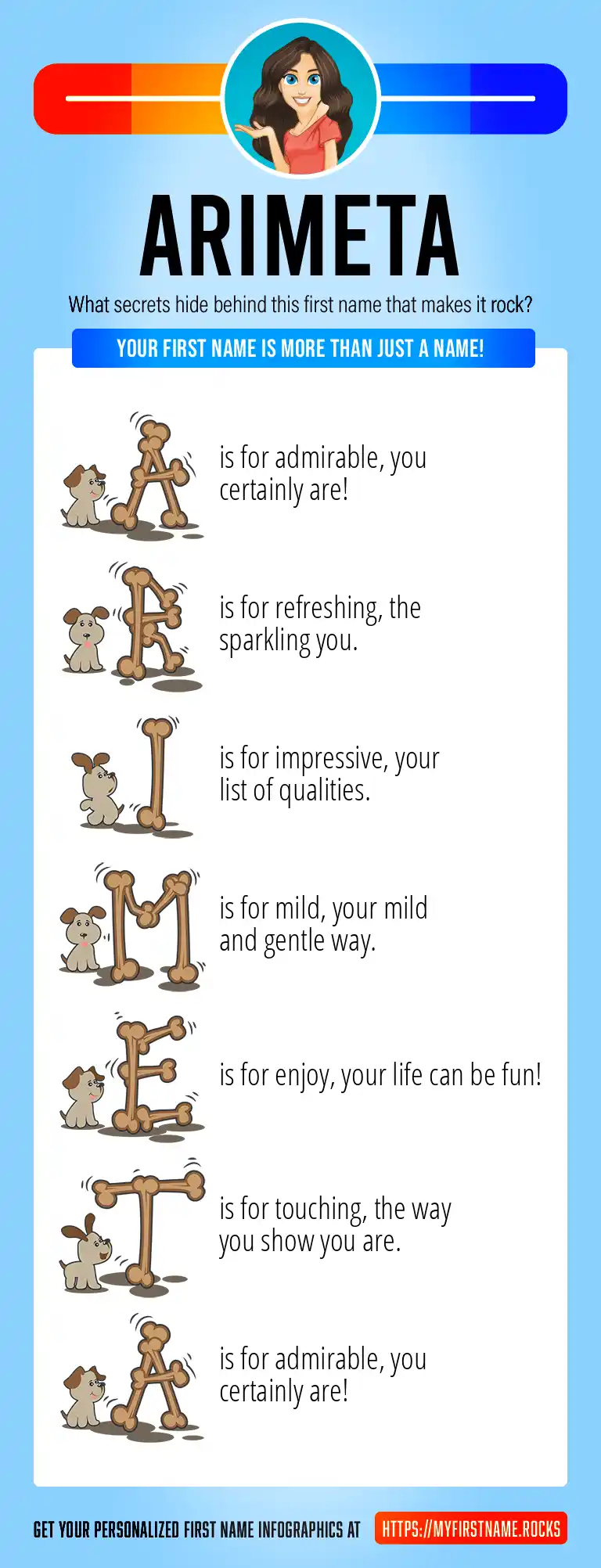 ARIMETA

What secrets hide behind this first name that makes it rock?

YOUR FIRST NAME IS MORE THAN JUST A NAME!

A is for admirable, you certainly are!

R is for refreshing, the sparkling you.

I is for impressive, your list of qualities.

M is for mild, your mild and gentle way.

E is for enjoy, your life can be fun!

T is for touching, the way you show you are.

A is for admirable, you certainly are!

GET YOUR PERSONALIZED FIRST NAME INFOGRAPHICS AT HTTPS://MYFIRSTNAME.ROCKS