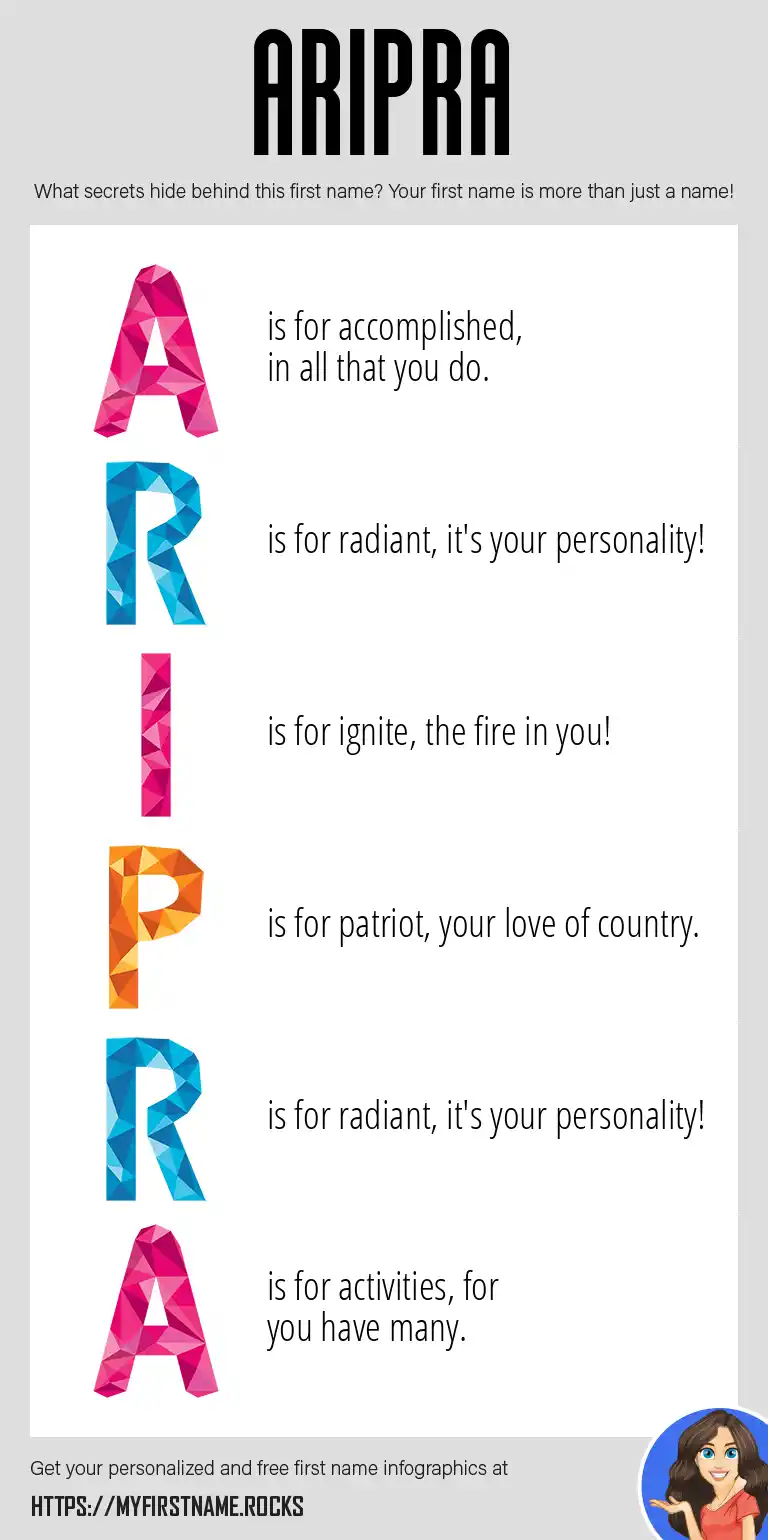 ARIPRA

What secrets hide behind this first name? Your first name is more than just a name!

A is for accomplished, in all that you do.

R is for radiant, it's your personality!

I is for ignite, the fire in you!

P is for patriot, your love of country.

R is for radiant, it's your personality!

A is for activities, for you have many.

Get your personalized and free first name infographics at

HTTPS://MYFIRSTNAME.ROCKS