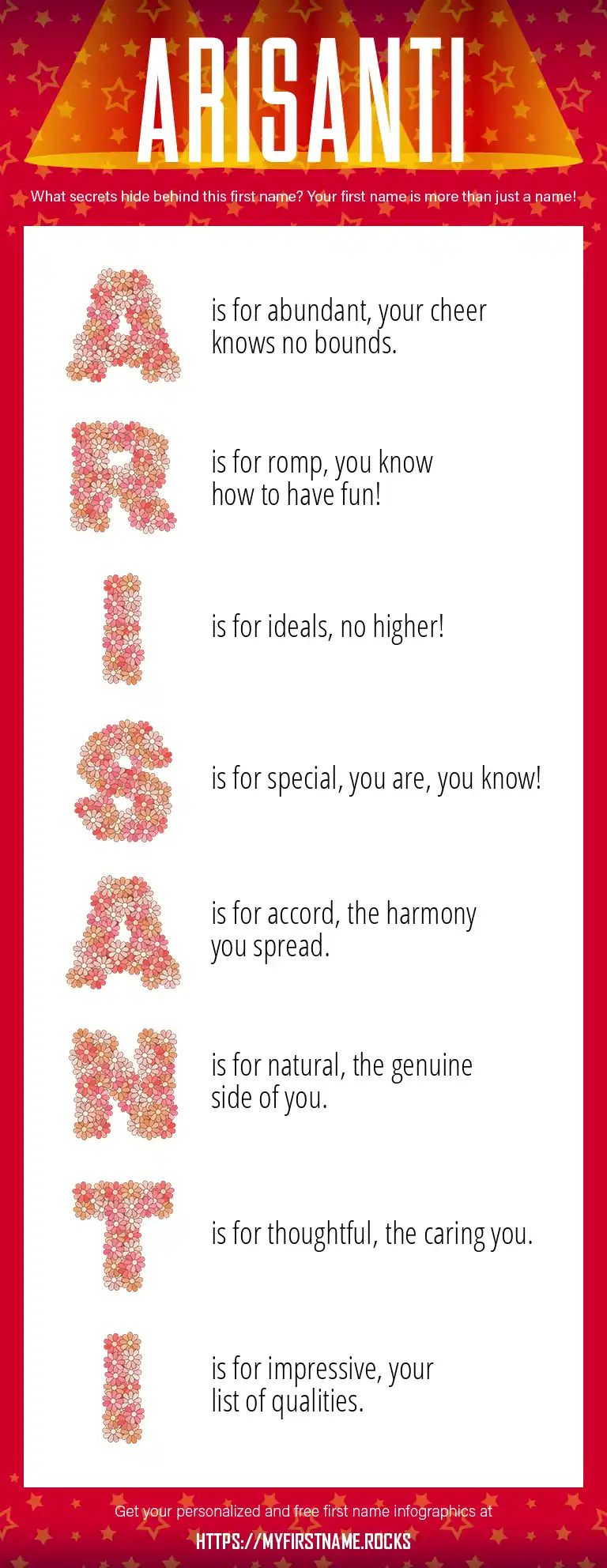 ARISANTI

What secrets hide behind this first name? Your first name is more than just a name!

A is for abundant, your cheer knows no bounds.

R is for romp, you know how to have fun!

I is for ideals, no higher!

S is for special, you are, you know!

A is for accord, the harmony you spread.

N is for natural, the genuine side of you.

T is for thoughtful, the caring you.

I is for impressive, your list of qualities.

Get your personalized and free first name infographics at

HTTPS://MYFIRSTNAME.ROCKS