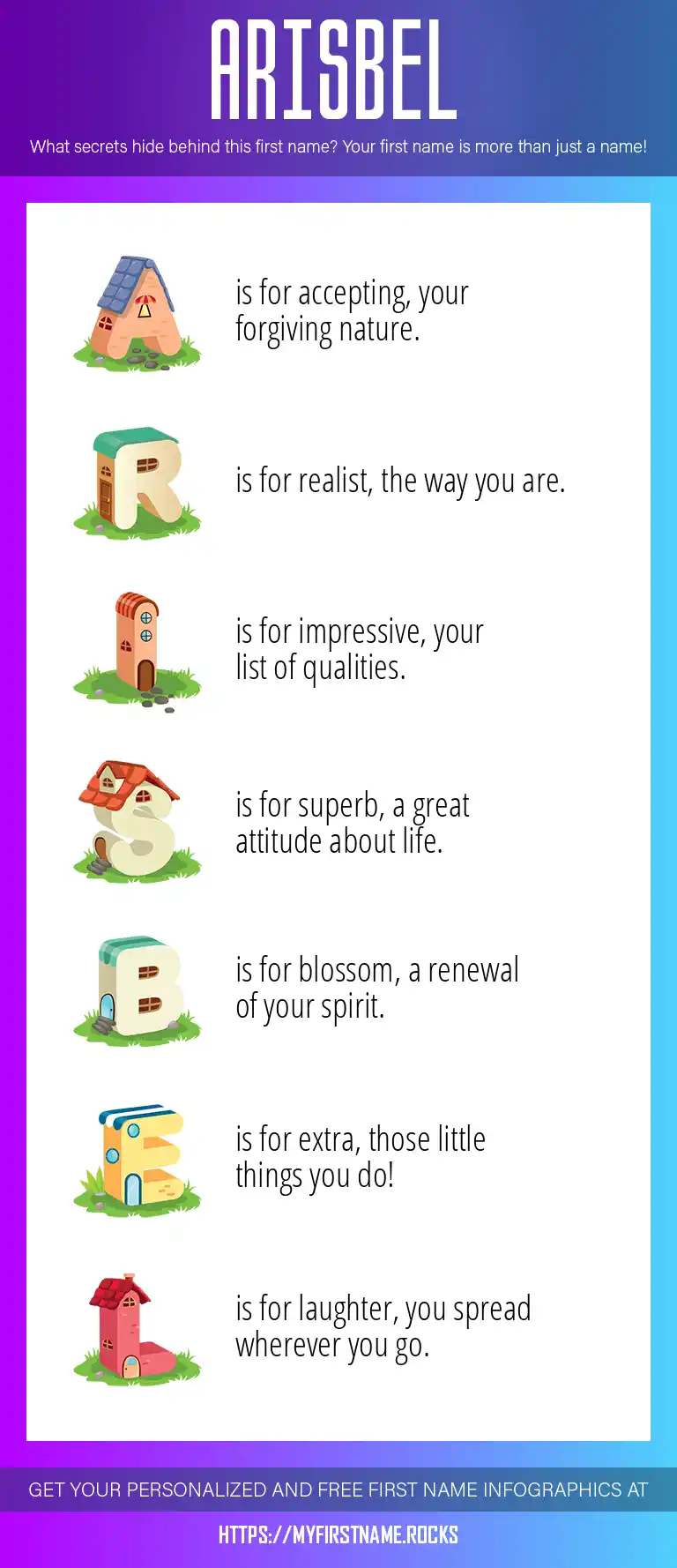 ARISBEL

What secrets hide behind this first name? Your first name is more than just a name!

A is for accepting, your forgiving nature.

R is for realist, the way you are.

I is for impressive, your list of qualities.

S is for superb, a great attitude about life.

B is for blossom, a renewal of your spirit.

E is for extra, those little things you do!

L is for laughter, you spread wherever you go.

GET YOUR PERSONALIZED AND FREE FIRST NAME INFOGRAPHICS AT

HTTPS://MYFIRSTNAME.ROCKS