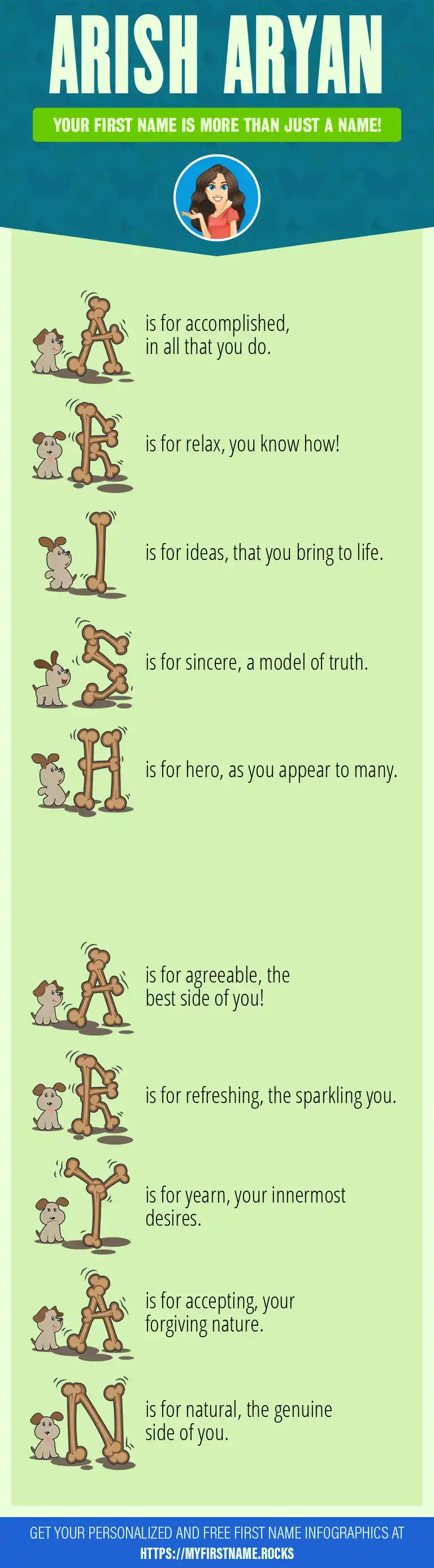 ARISH ARYAN

YOUR FIRST NAME IS MORE THAN JUST A NAME!

A is for accomplished, in all that you do.

R is for relax, you know how!

I is for ideas, that you bring to life.

S is for sincere, a model of truth.

H is for hero, as you appear to many.

A is for agreeable, the best side of you!

R is for refreshing, the sparkling you.

Y is for yearn, your innermost desires.

A is for accepting, your forgiving nature.

N is for natural, the genuine side of you.

GET YOUR PERSONALIZED AND FREE FIRST NAME INFOGRAPHICS AT HTTPS://MYFIRSTNAME.ROCKS