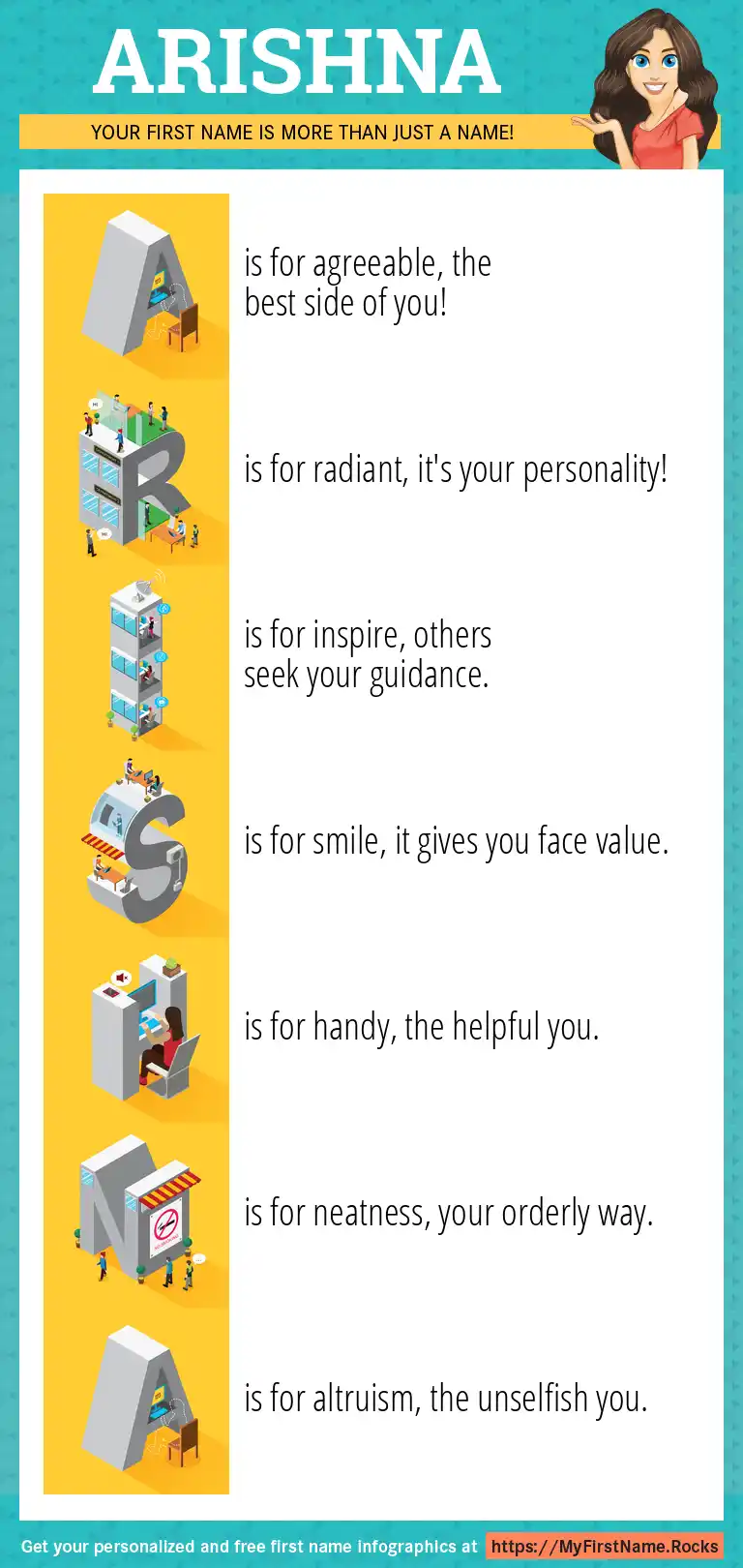 ARISHNA

YOUR FIRST NAME IS MORE THAN JUST A NAME!

A is for agreeable, the best side of you!

R is for radiant, it's your personality!

I is for inspire, others seek your guidance.

S is for smile, it gives you face value.

H is for handy, the helpful you.

N is for neatness, your orderly way.

A is for altruism, the unselfish you.

Get your personalized and free first name infographics at https://MyFirstName.Rocks