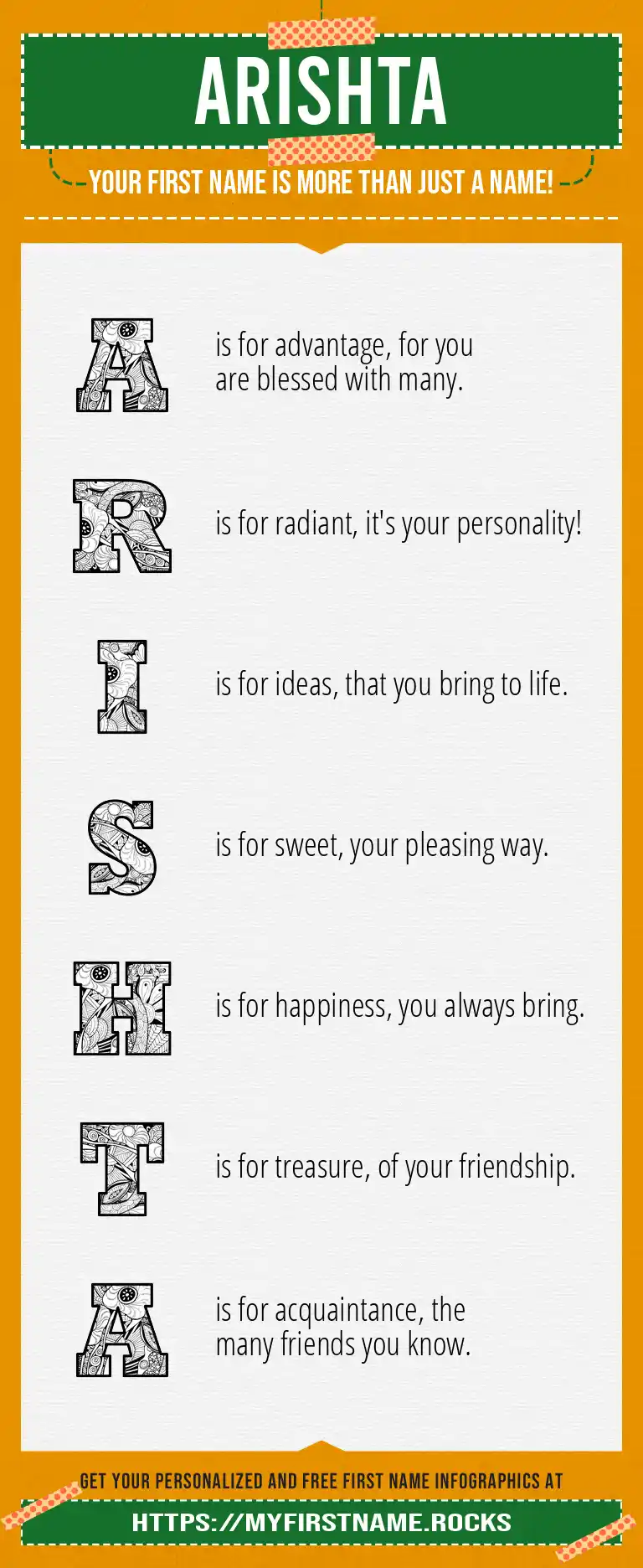 ARISHTA

YOUR FIRST NAME IS MORE THAN JUST A NAME!

A is for advantage, for you are blessed with many.

R is for radiant, it's your personality!

I is for ideas, that you bring to life.

S is for sweet, your pleasing way.

H is for happiness, you always bring.

T is for treasure, of your friendship.

A is for acquaintance, the many friends you know.

GET YOUR PERSONALIZED AND FREE FIRST NAME INFOGRAPHICS AT

HTTPS://MYFIRSTNAME.ROCKS