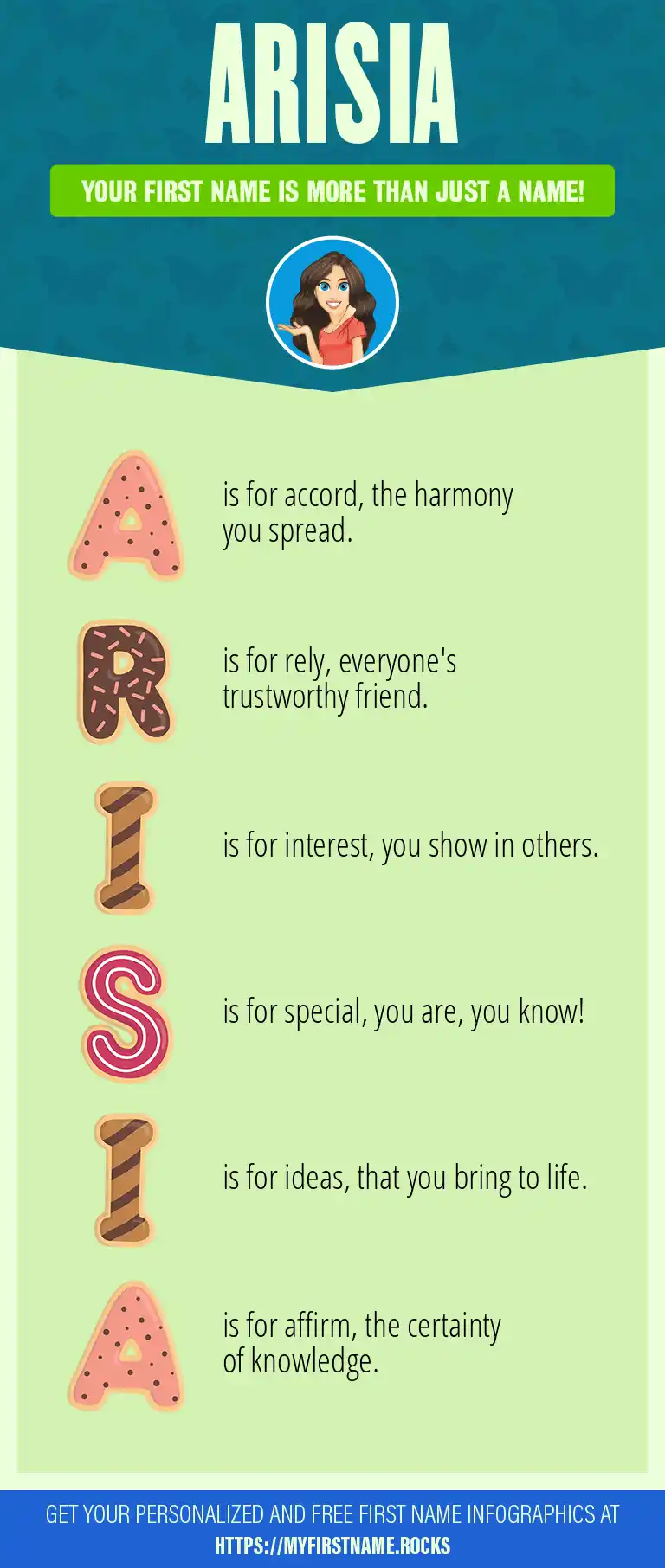 ARISIA

YOUR FIRST NAME IS MORE THAN JUST A NAME!

A is for accord, the harmony you spread.

R is for rely, everyone's trustworthy friend.

I is for interest, you show in others.

S is for special, you are, you know!

I is for ideas, that you bring to life.

A is for affirm, the certainty of knowledge.

GET YOUR PERSONALIZED AND FREE FIRST NAME INFOGRAPHICS AT HTTPS://MYFIRSTNAME.ROCKS