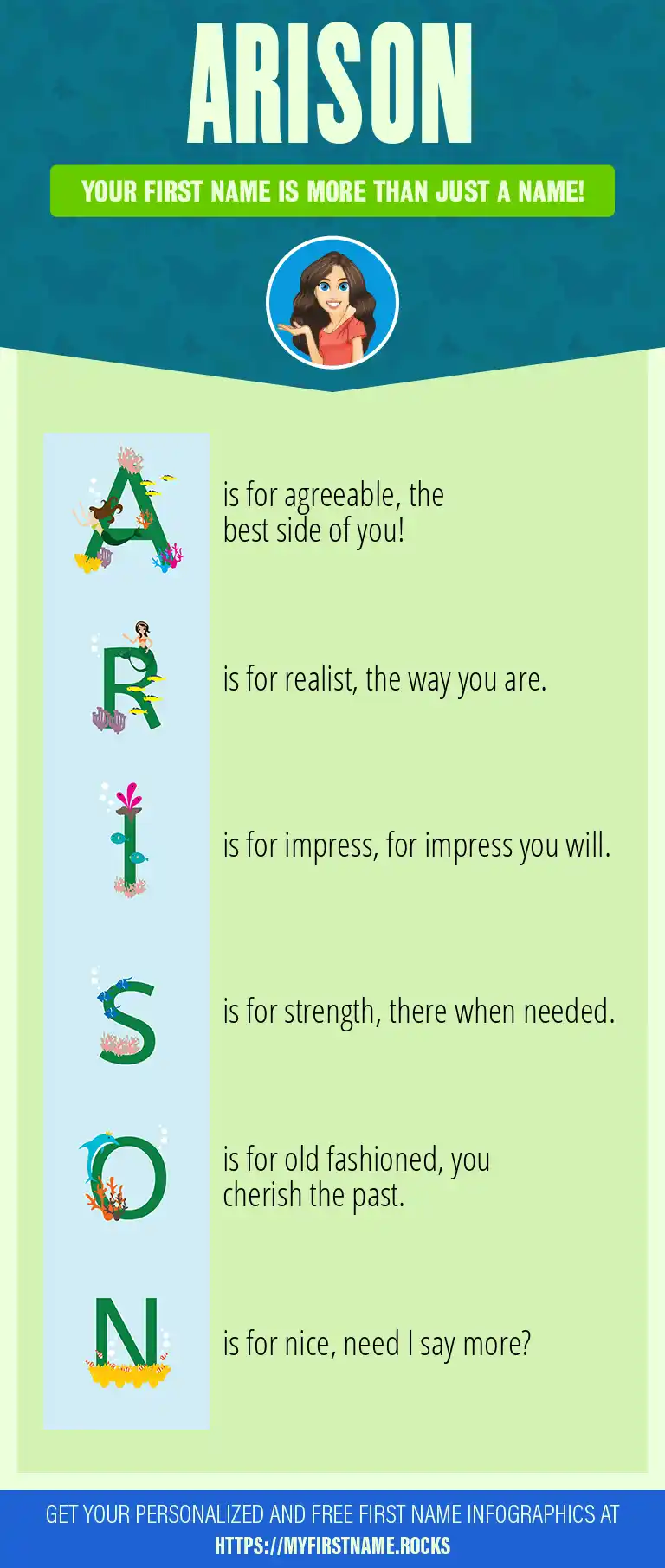 ARISON

YOUR FIRST NAME IS MORE THAN JUST A NAME!

A is for agreeable, the best side of you!

R is for realist, the way you are.

I is for impress, for impress you will.

S is for strength, there when needed.

O is for old fashioned, you cherish the past.

N is for nice, need I say more?

GET YOUR PERSONALIZED AND FREE FIRST NAME INFOGRAPHICS AT HTTPS://MYFIRSTNAME.ROCKS