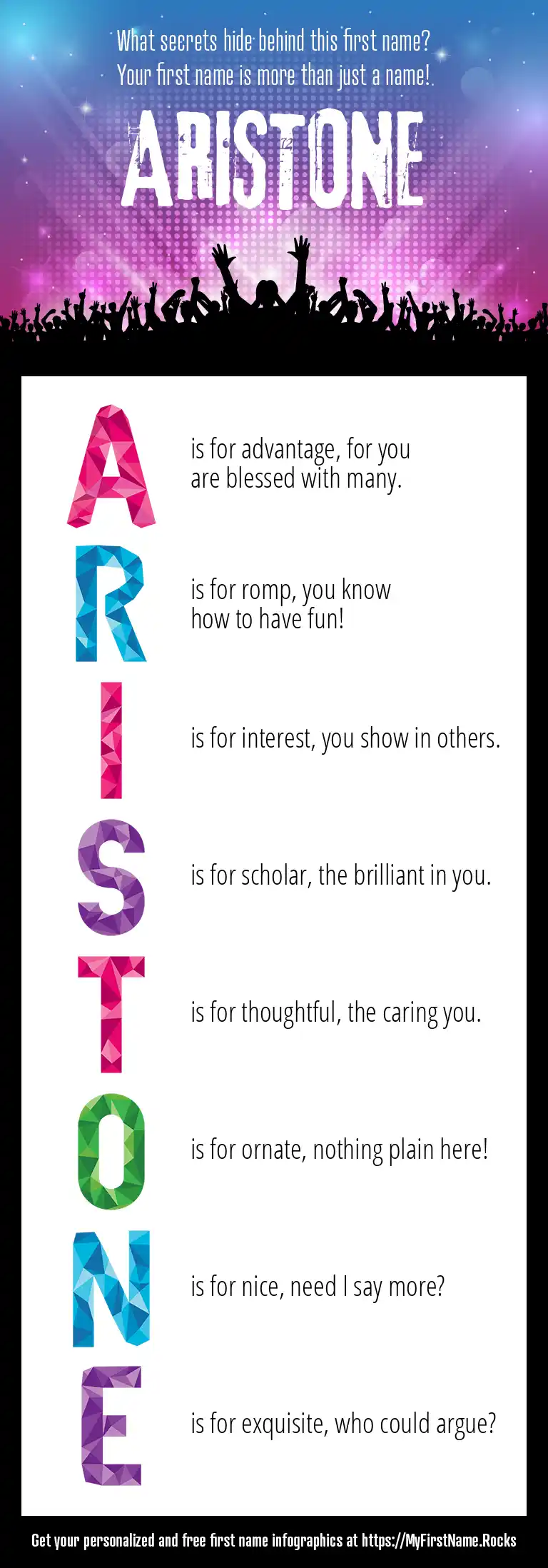 What secrets hide behind this first name?
Your first name is more than just a name!

ARISTONE

A is for advantage, for you are blessed with many.

R is for romp, you know how to have fun!

I is for interest, you show in others.

S is for scholar, the brilliant in you.

T is for thoughtful, the caring you.

O is for ornate, nothing plain here!

N is for nice, need I say more?

E is for exquisite, who could argue?

Get your personalized and free first name infographics at https://MyFirstName.Rocks