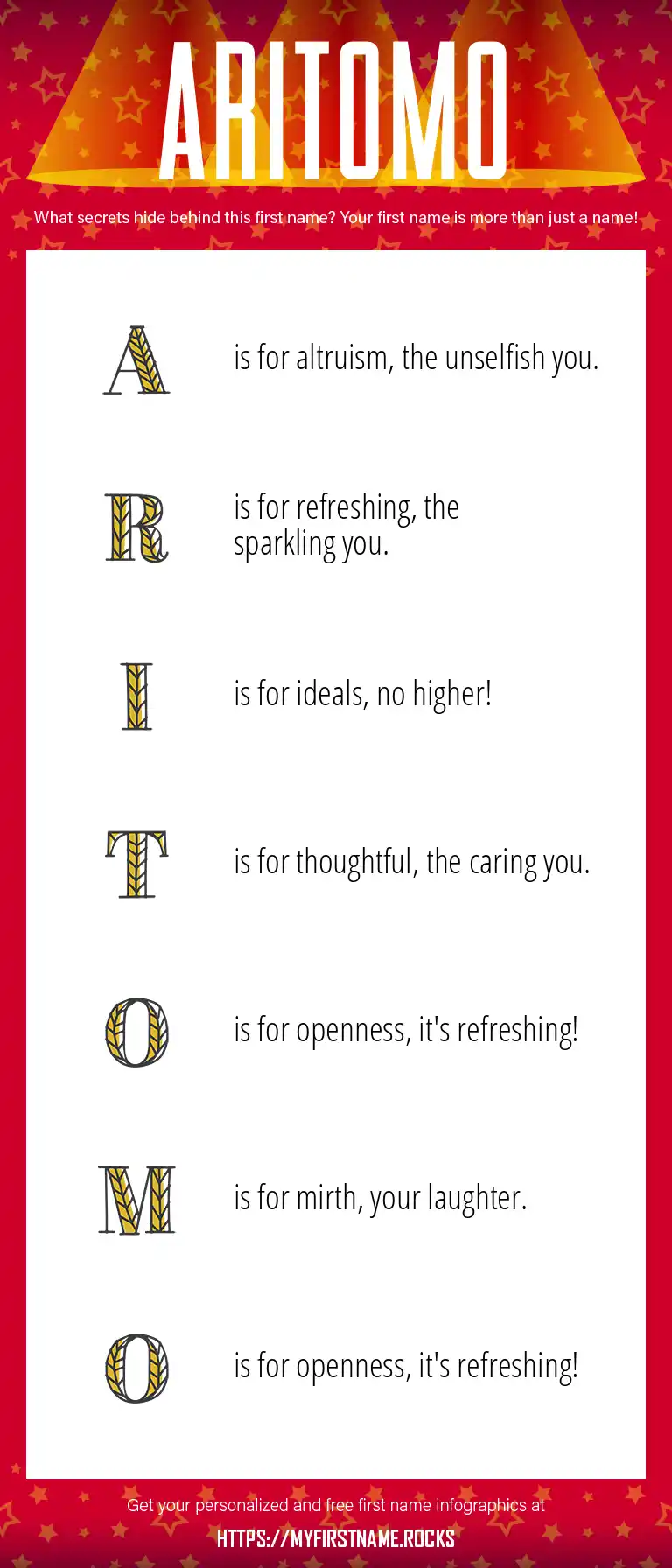 ARITOMO

What secrets hide behind this first name? Your first name is more than just a name!

A is for altruism, the unselfish you.

R is for refreshing, the sparkling you.

I is for ideals, no higher!

T is for thoughtful, the caring you.

O is for openness, it's refreshing!

M is for mirth, your laughter.

O is for openness, it's refreshing!

Get your personalized and free first name infographics at

HTTPS://MYFIRSTNAME.ROCKS