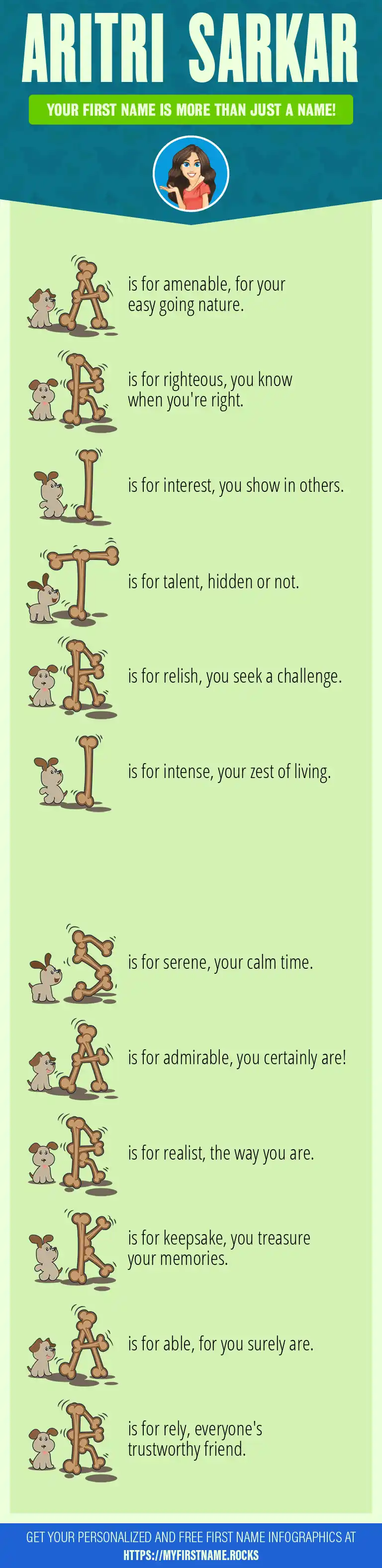 ARITRI SARKAR

YOUR FIRST NAME IS MORE THAN JUST A NAME!

A is for amenable, for your easy going nature.

R is for righteous, you know when you're right.

I is for interest, you show in others.

T is for talent, hidden or not.

R is for relish, you seek a challenge.

I is for intense, your zest of living.

S is for serene, your calm time.

A is for admirable, you certainly are!

R is for realist, the way you are.

K is for keepsake, you treasure your memories.

A is for able, for you surely are.

R is for rely, everyone's trustworthy friend.

GET YOUR PERSONALIZED AND FREE FIRST NAME INFOGRAPHICS AT HTTPS://MYFIRSTNAME.ROCKS