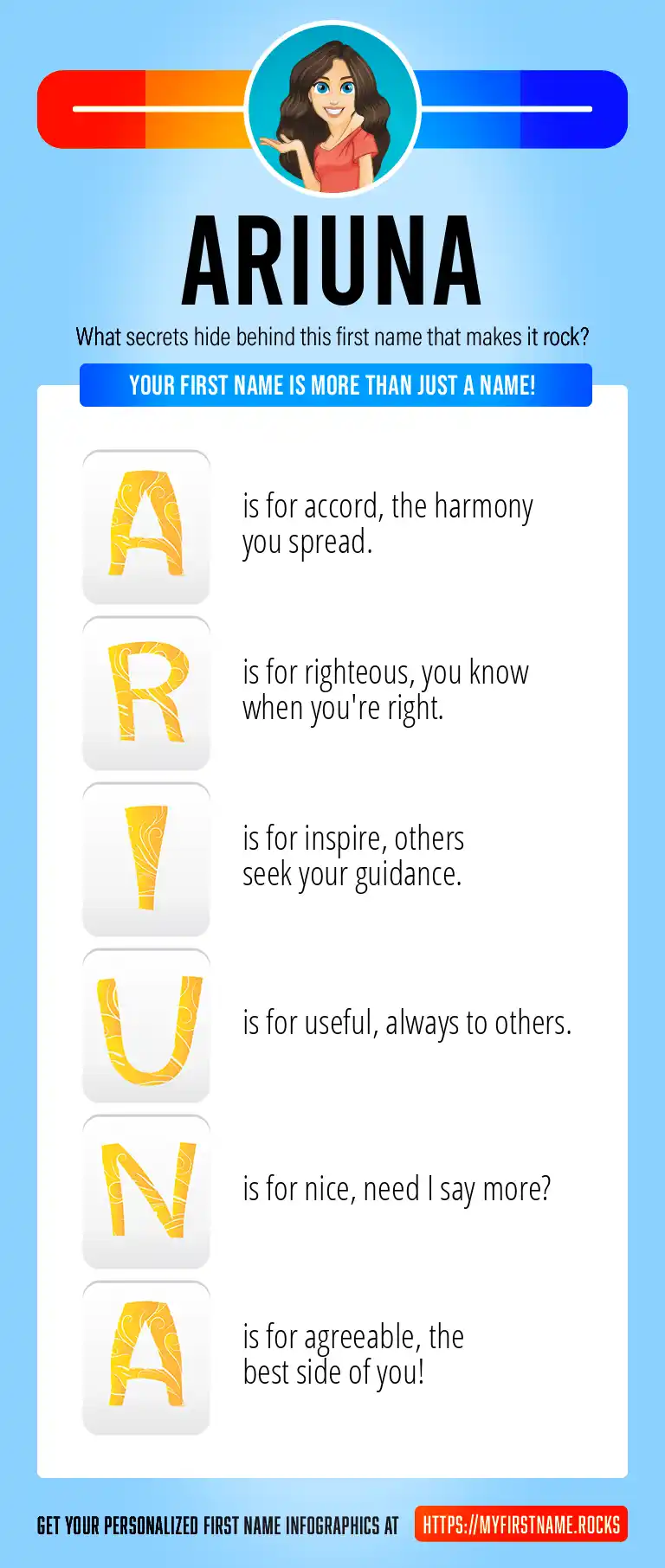 ARIUNA

What secrets hide behind this first name that makes it rock?

YOUR FIRST NAME IS MORE THAN JUST A NAME!

A is for accord, the harmony you spread.

R is for righteous, you know when you're right.

I is for inspire, others seek your guidance.

U is for useful, always to others.

N is for nice, need I say more?

A is for agreeable, the best side of you!

GET YOUR PERSONALIZED FIRST NAME INFOGRAPHICS AT HTTPS://MYFIRSTNAME.ROCKS