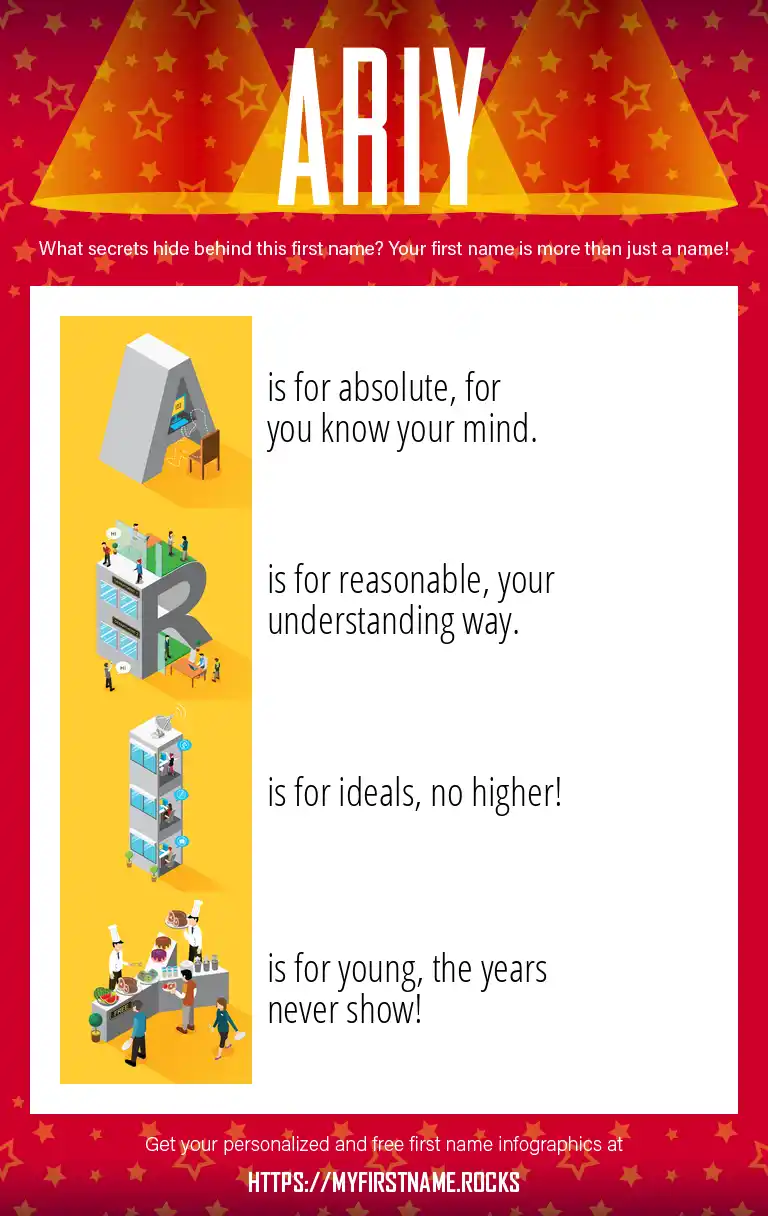 ARIY

What secrets hide behind this first name? Your first name is more than just a name!

A is for absolute, for you know your mind.

R is for reasonable, your understanding way.

I is for ideals, no higher!

Y is for young, the years never show!

Get your personalized and free first name infographics at

HTTPS://MYFIRSTNAME.ROCKS