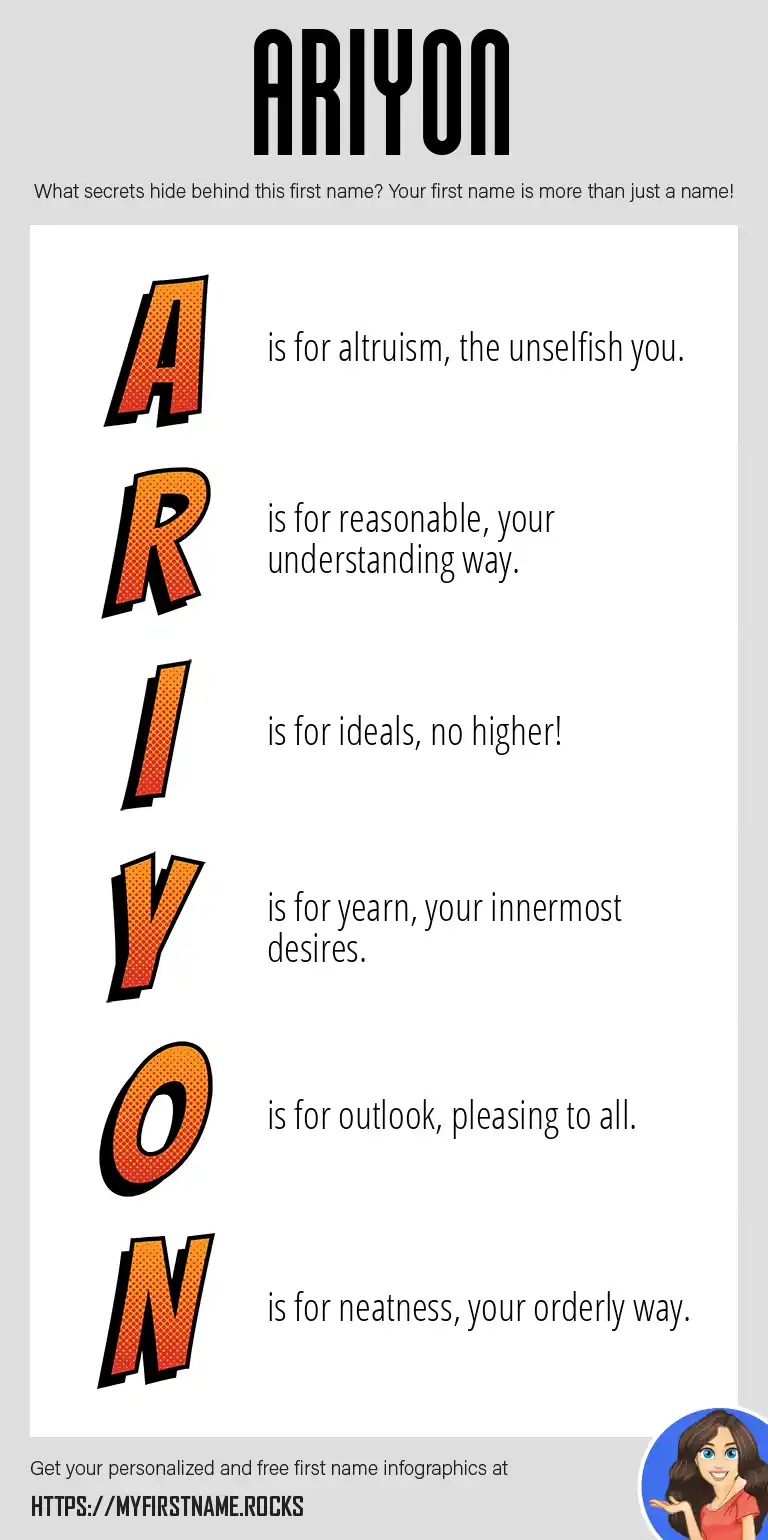 ARIYON

What secrets hide behind this first name? Your first name is more than just a name!

A is for altruism, the unselfish you.

R is for reasonable, your understanding way.

I is for ideals, no higher!

Y is for yearn, your innermost desires.

O is for outlook, pleasing to all.

N is for neatness, your orderly way.

Get your personalized and free first name infographics at

HTTPS://MYFIRSTNAME.ROCKS