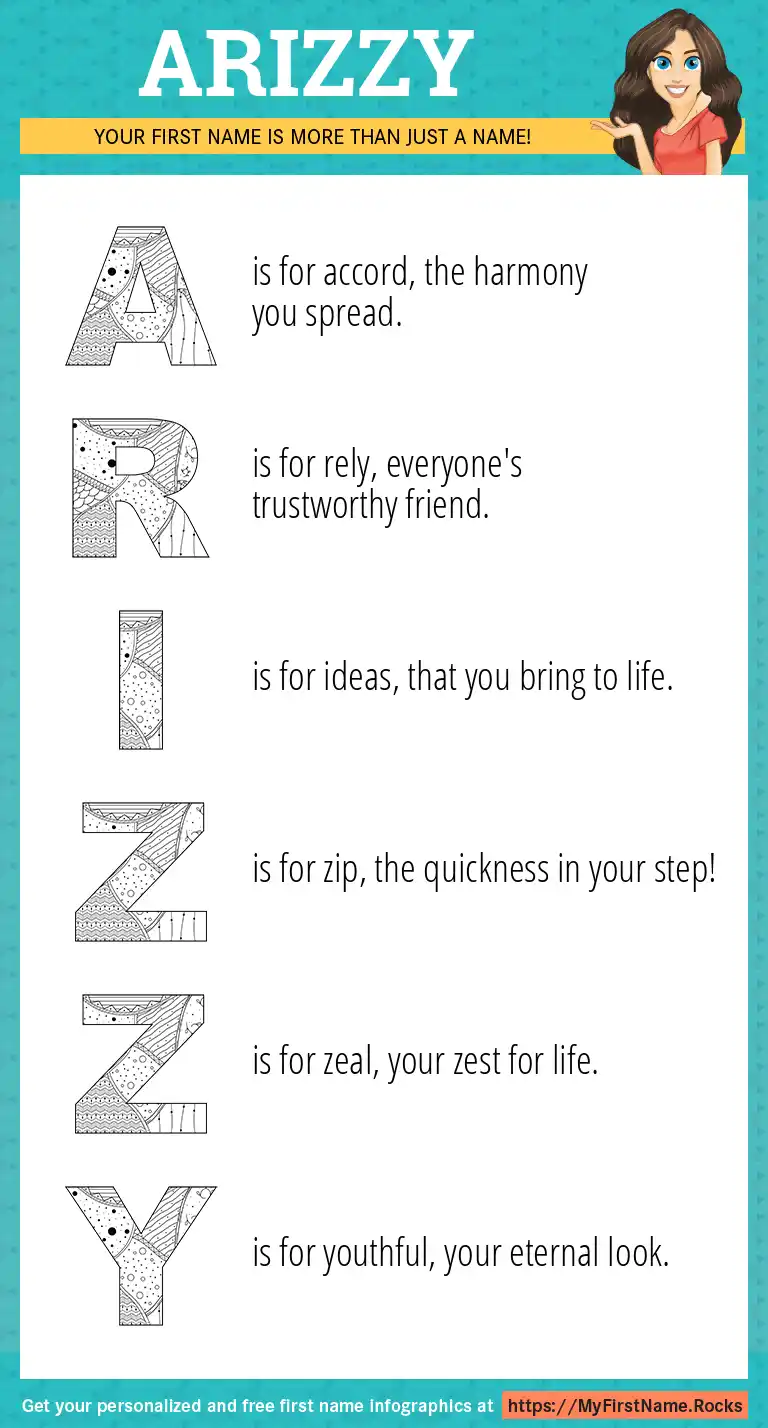 ARIZZY

YOUR FIRST NAME IS MORE THAN JUST A NAME!

A is for accord, the harmony you spread.

R is for rely, everyone's trustworthy friend.

I is for ideas, that you bring to life.

Z is for zip, the quickness in your step!

Z is for zeal, your zest for life.

Y is for youthful, your eternal look.

Get your personalized and free first name infographics at https://MyFirstName.Rocks