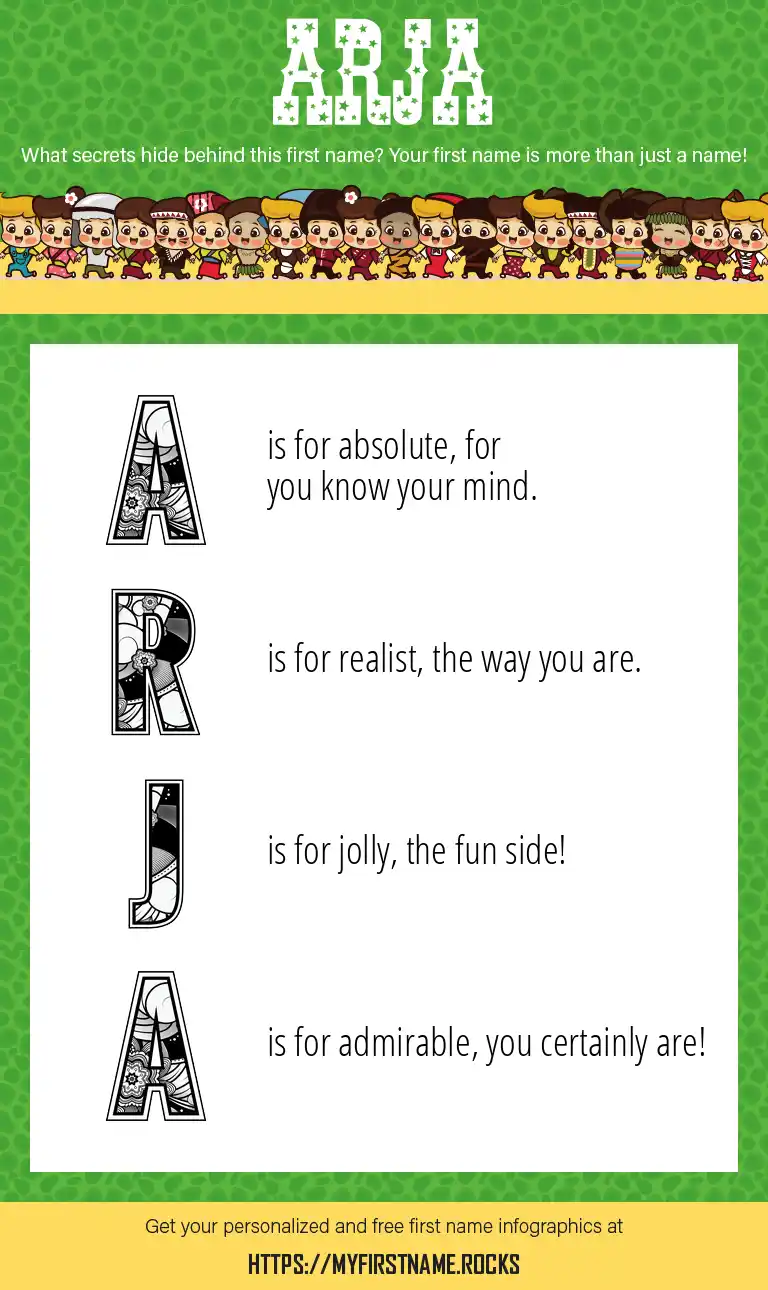 ARJA

What secrets hide behind this first name? Your first name is more than just a name!

A is for absolute, for you know your mind.

R is for realist, the way you are.

J is for jolly, the fun side!

A is for admirable, you certainly are!

Get your personalized and free first name infographics at

HTTPS://MYFIRSTNAME.ROCKS