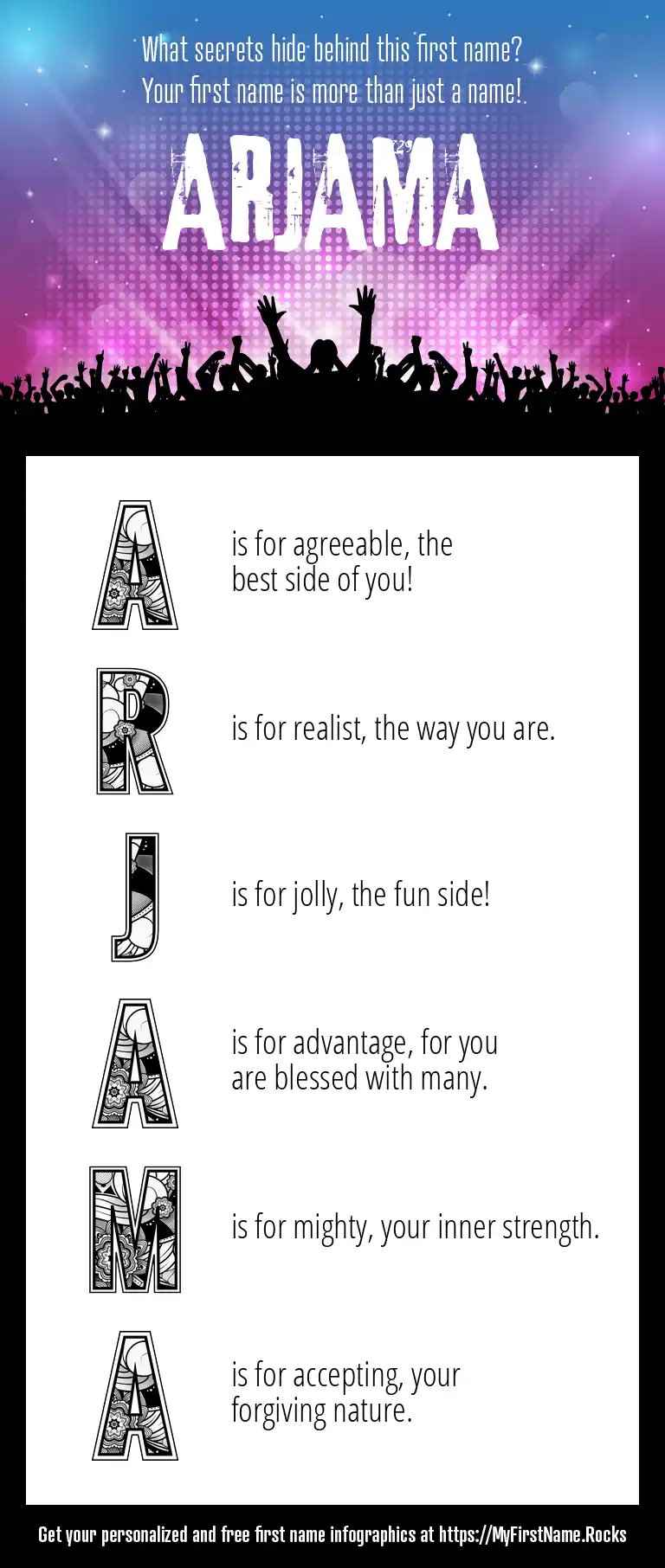 What secrets hide behind this first name?
Your first name is more than just a name!

ARJAMA

A is for agreeable, the best side of you!

R is for realist, the way you are.

J is for jolly, the fun side!

A is for advantage, for you are blessed with many.

M is for mighty, your inner strength.

A is for accepting, your forgiving nature.

Get your personalized and free first name infographics at https://MyFirstName.Rocks