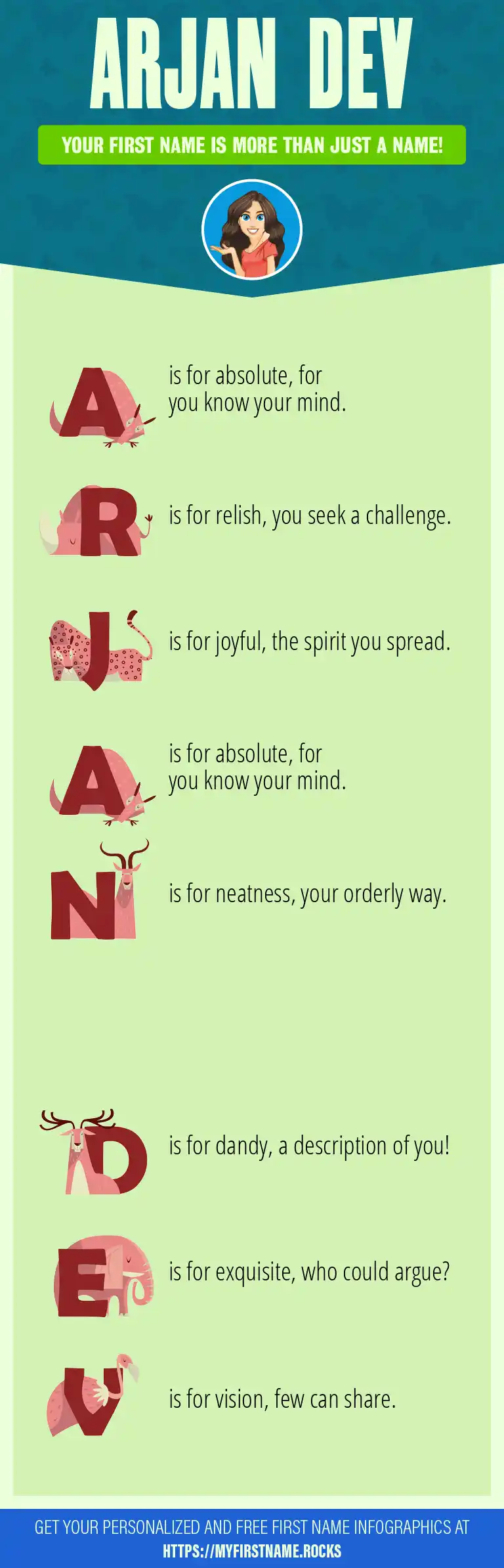 ARJAN DEV

YOUR FIRST NAME IS MORE THAN JUST A NAME!

A is for absolute, for you know your mind.

R is for relish, you seek a challenge.

J is for joyful, the spirit you spread.

A is for absolute, for you know your mind.

N is for neatness, your orderly way.

D is for dandy, a description of you!

E is for exquisite, who could argue?

V is for vision, few can share.

GET YOUR PERSONALIZED AND FREE FIRST NAME INFOGRAPHICS AT HTTPS://MYFIRSTNAME.ROCKS