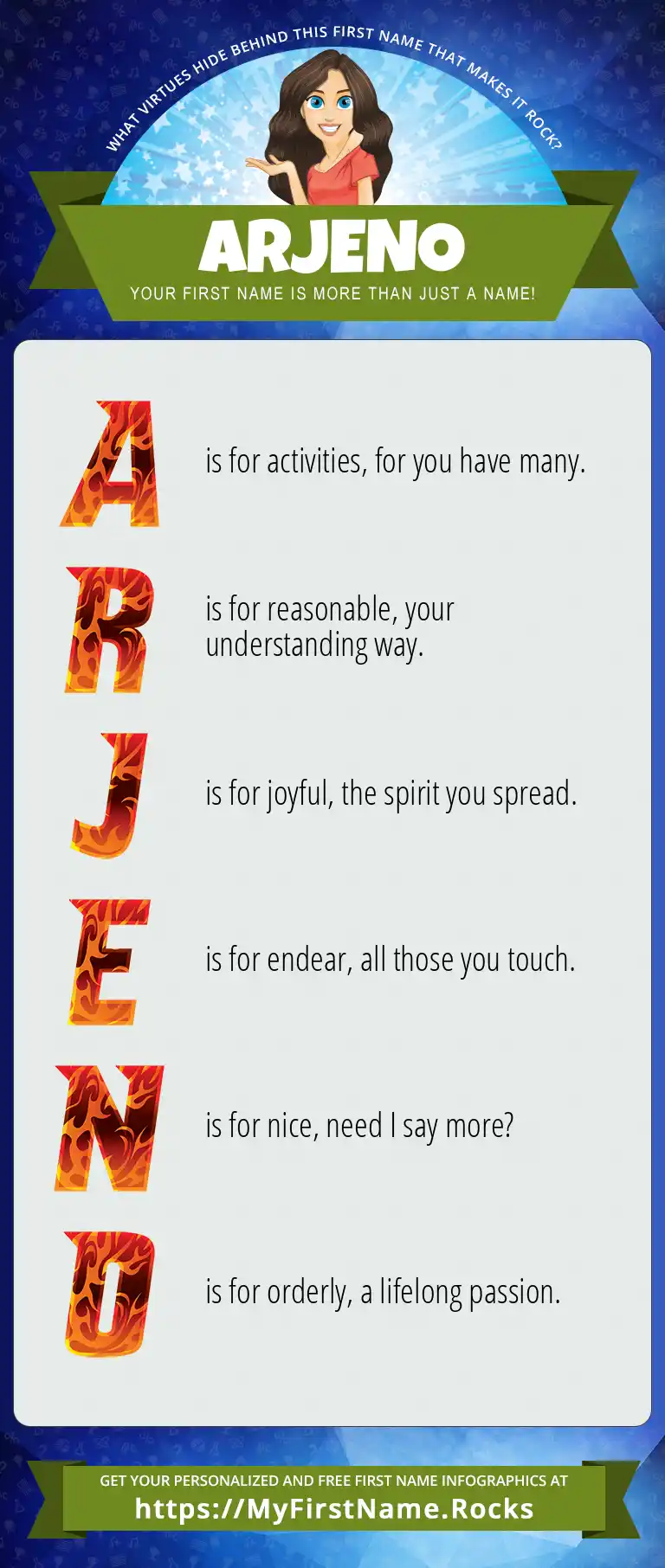 WHAT VIRTUES HIDE BEHIND THIS FIRST NAME THAT MAKES IT ROCK?

ARJENO

YOUR FIRST NAME IS MORE THAN JUST A NAME!

A is for activities, for you have many.

R is for reasonable, your understanding way.

J is for joyful, the spirit you spread.

E is for endear, all those you touch.

N is for nice, need I say more?

O is for orderly, a lifelong passion.

GET YOUR PERSONALIZED AND FREE FIRST NAME INFOGRAPHICS AT
https://MyFirstName.Rocks